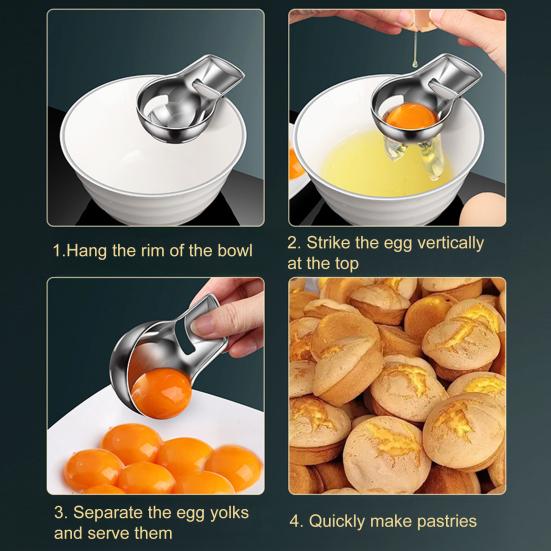 1.Hang the rim of the bowl

2. Strike the egg vertically at the top

3. Separate the egg yolks and serve them

4. Quickly make pastries