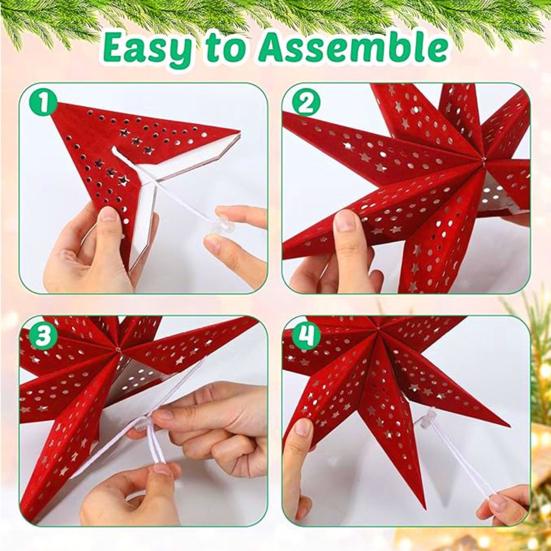 Easy to Assemble

1

2

3

4