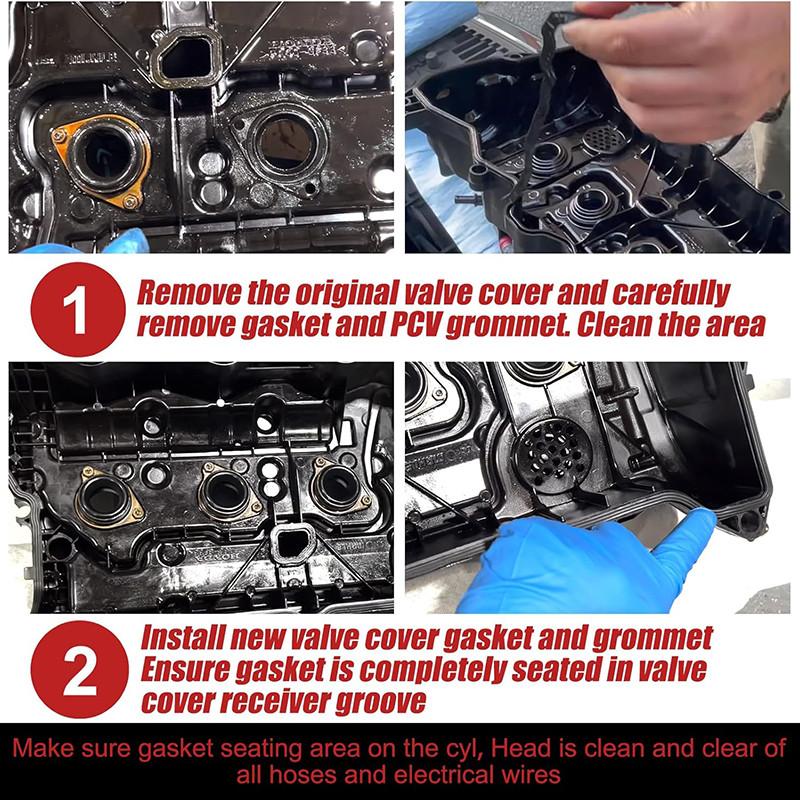 1 Remove the original valve cover and carefully remove gasket and PCV grommet. Clean the area

2 Install new valve cover gasket and grommet
Ensure gasket is completely seated in valve cover receiver groove

Make sure gasket seating area on the cyl, Head is clean and clear of all hoses and electrical wires