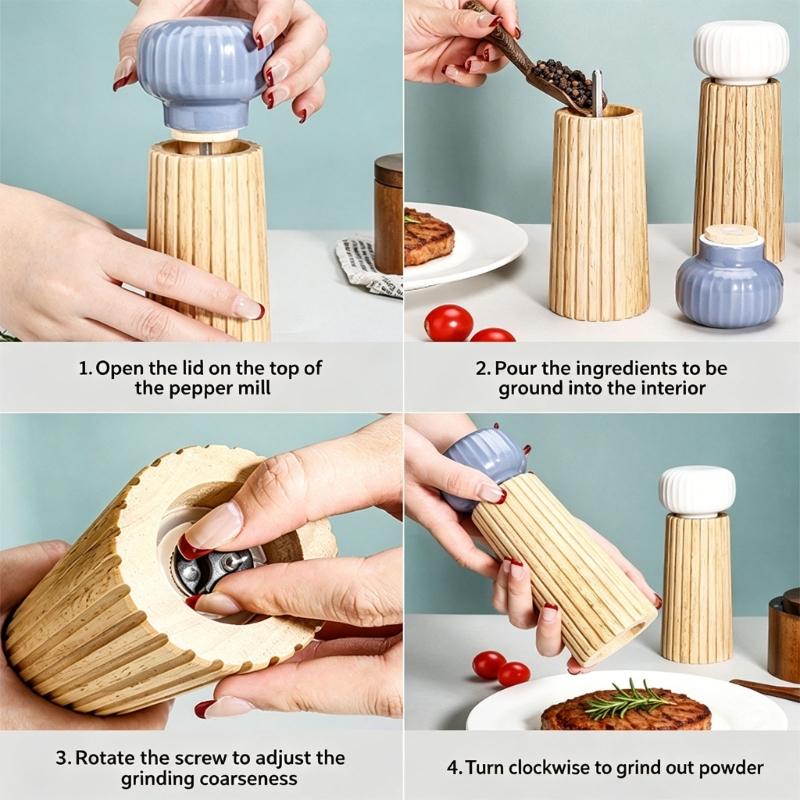 1. Open the lid on the top of the pepper mill

2. Pour the ingredients to be ground into the interior

3. Rotate the screw to adjust the grinding coarseness

4. Turn clockwise to grind out powder