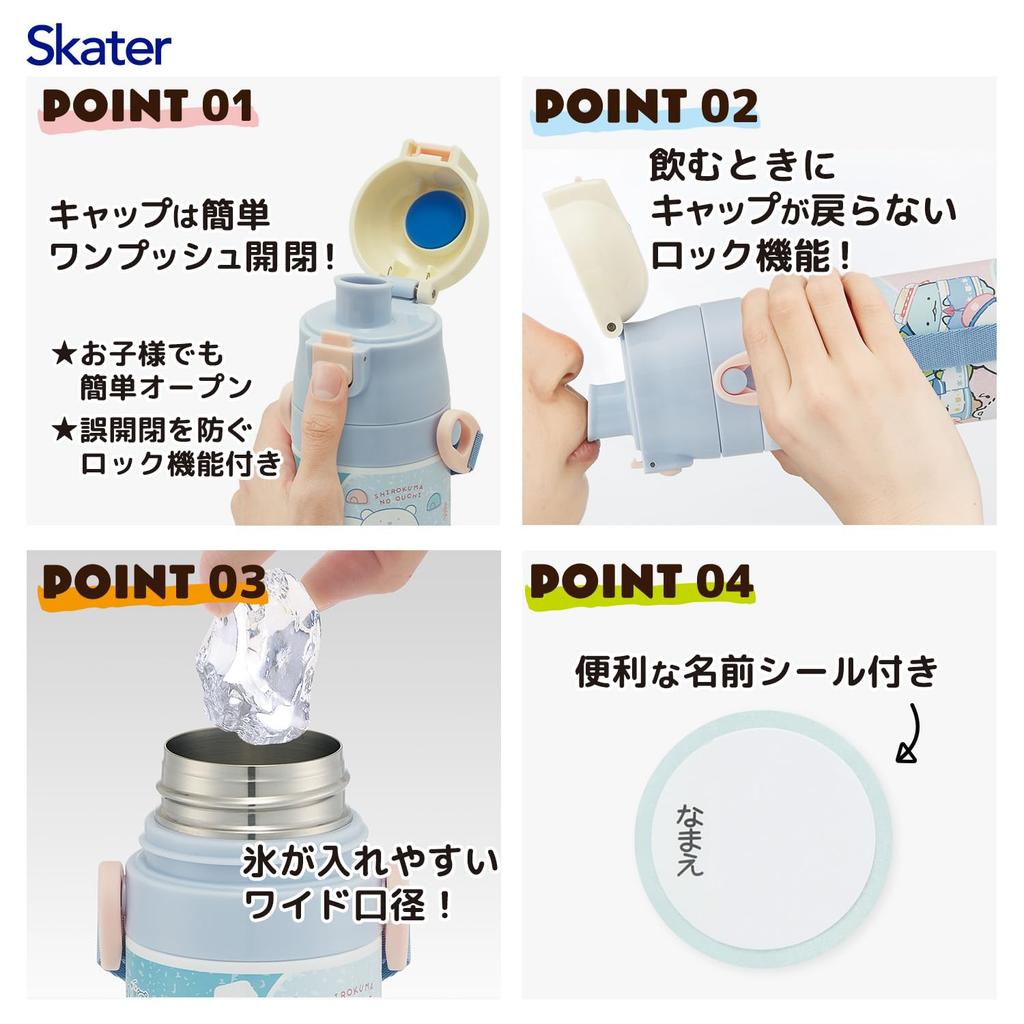 Skater

POINT 01

キャップは簡単
ワンプッシュ開閉！

★お子様でも
簡単オープン
★誤開閉を防ぐ
ロック機能付き

SHIROKUMA NO OUCHI

POINT 02

飲むときに
キャップが戻らない
ロック機能！

POINT 03

氷が入れやすい
ワイド口径！

SHIROKUMA

POINT 04

便利な名前シール付き

なまえ