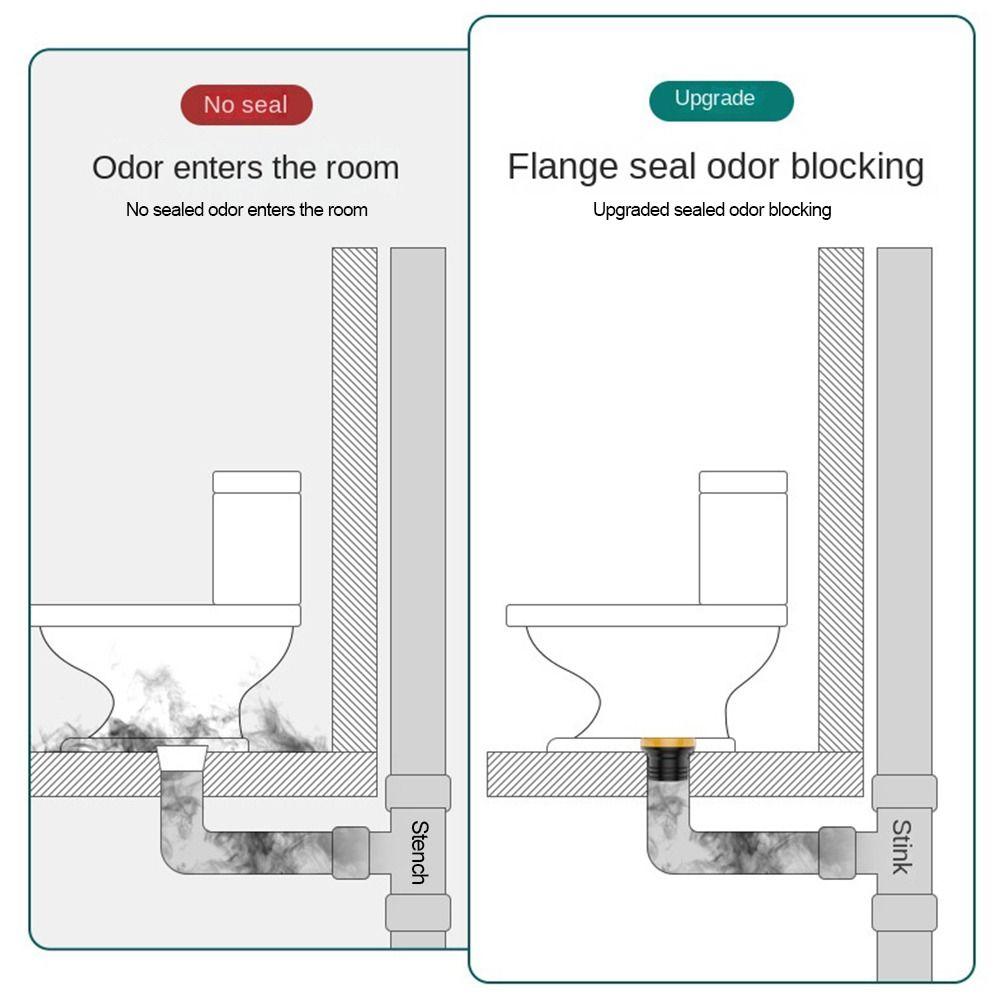 No seal

Odor enters the room

No sealed odor enters the room

Stench

Upgrade

Flange seal odor blocking

Upgraded sealed odor blocking

Stink