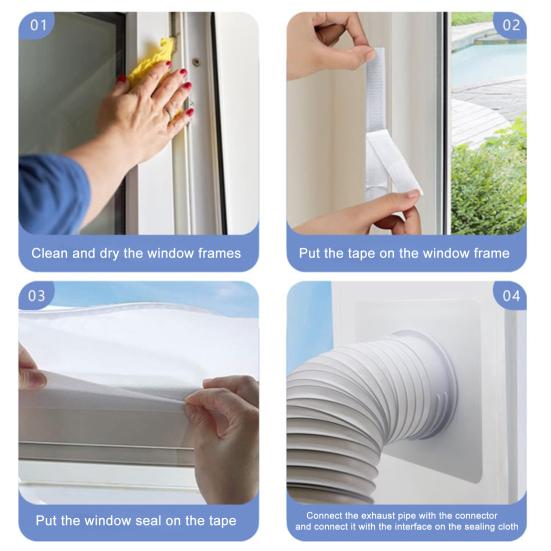 01

Clean and dry the window frames

02

Put the tape on the window frame

03

Put the window seal on the tape

04

Connect the exhaust pipe with the connector and connect it with the interface on the sealing cloth