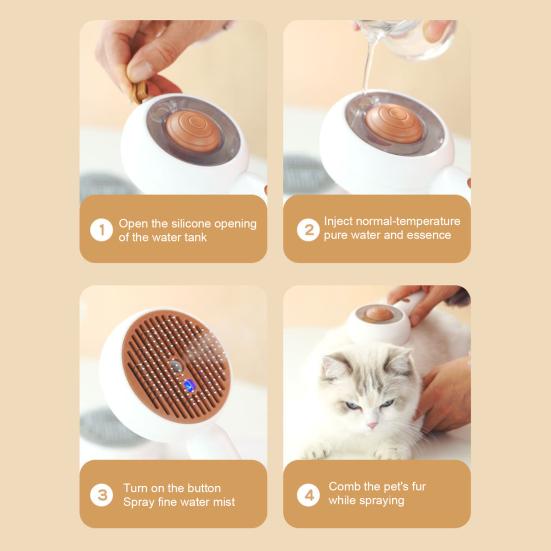 1 Open the silicone opening of the water tank

2 Inject normal-temperature pure water and essence

3 Turn on the button Spray fine water mist

4 Comb the pet's fur while spraying