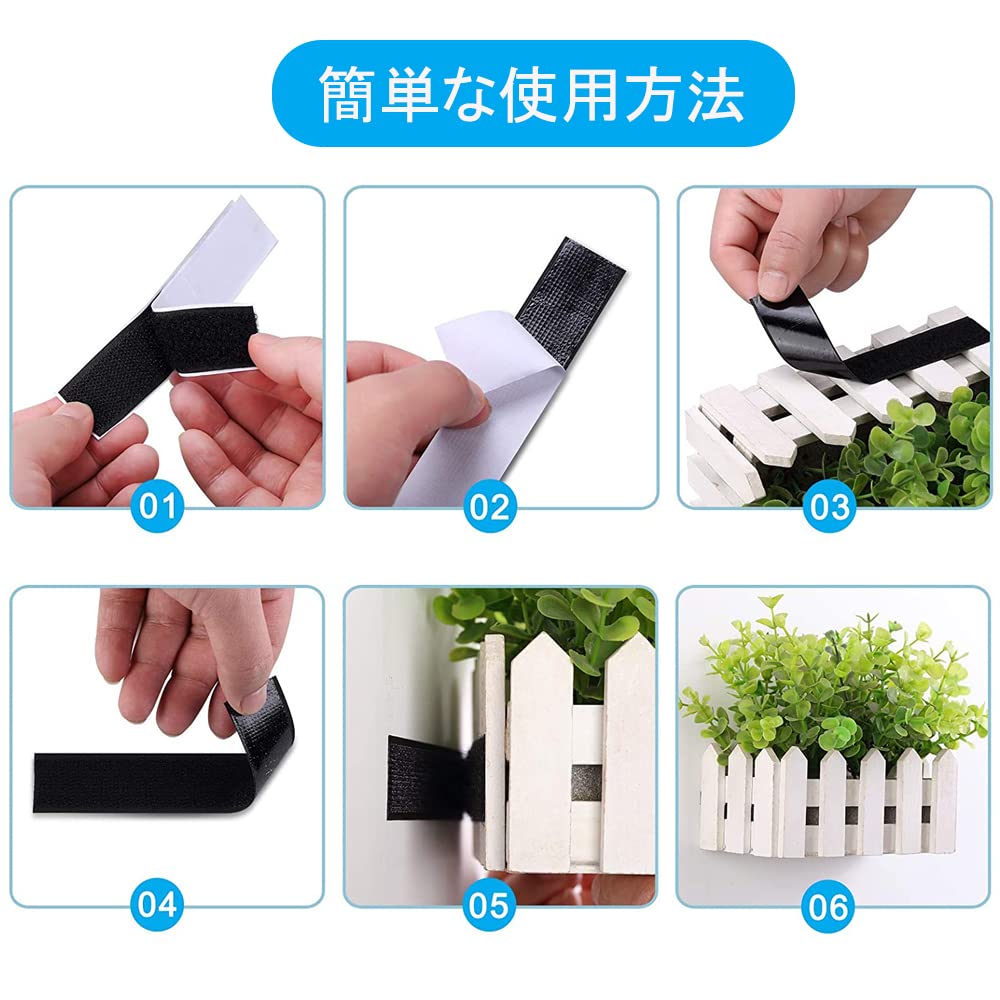 簡単な使用方法

01

02

03

04

05

06