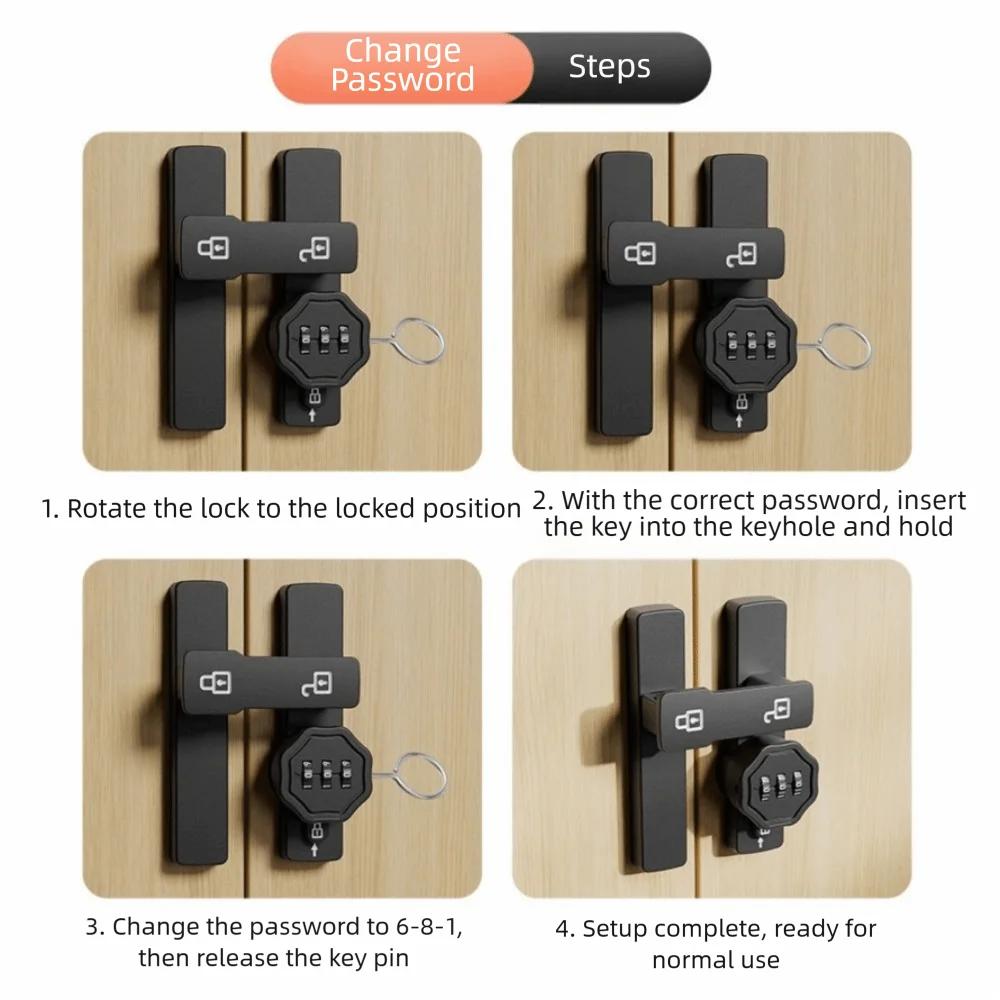 Change Password Steps

1. Rotate the lock to the locked position

2. With the correct password, insert the key into the keyhole and hold

3. Change the password to 6-8-1, then release the key pin

4. Setup complete, ready for normal use