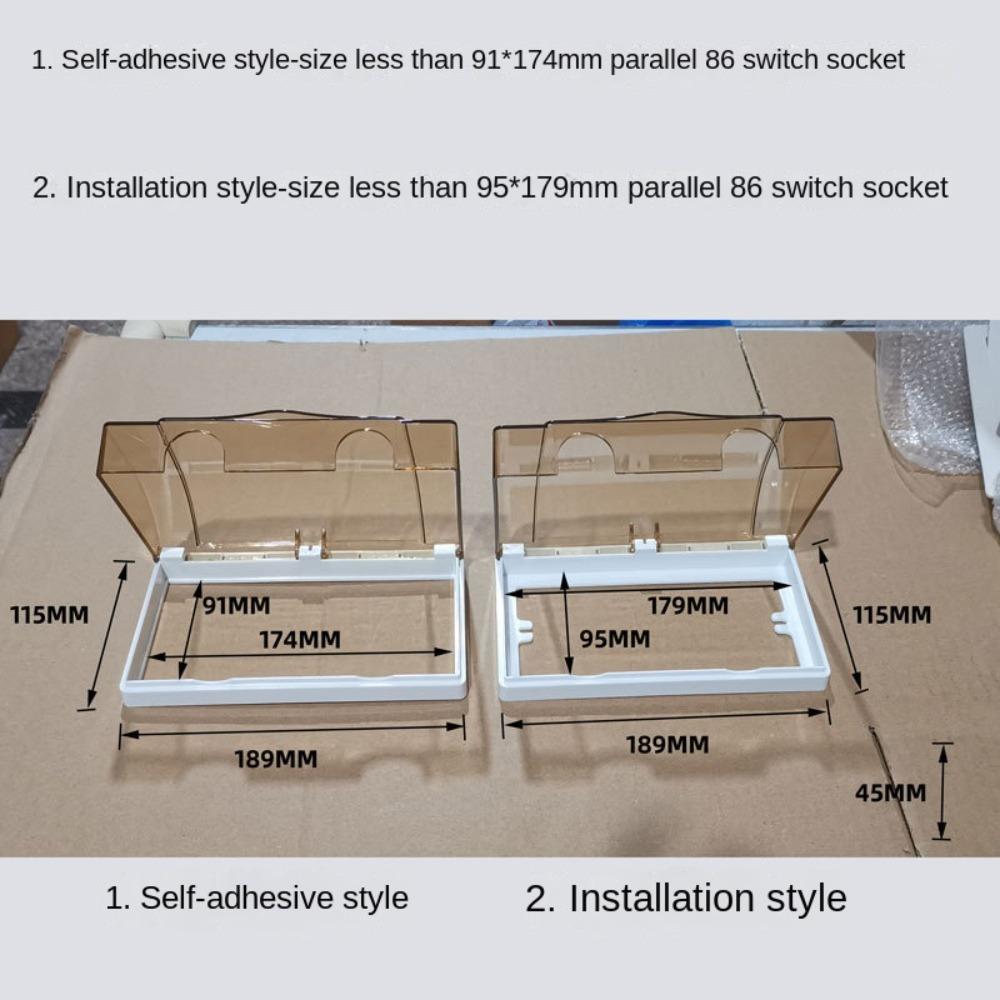 1. Self-adhesive style-size less than 91*174mm parallel 86 switch socket

2. Installation style-size less than 95*179mm parallel 86 switch socket

115MM
91MM
174MM
189MM

179MM
95MM
115MM
189MM
45MM

1. Self-adhesive style

2. Installation style