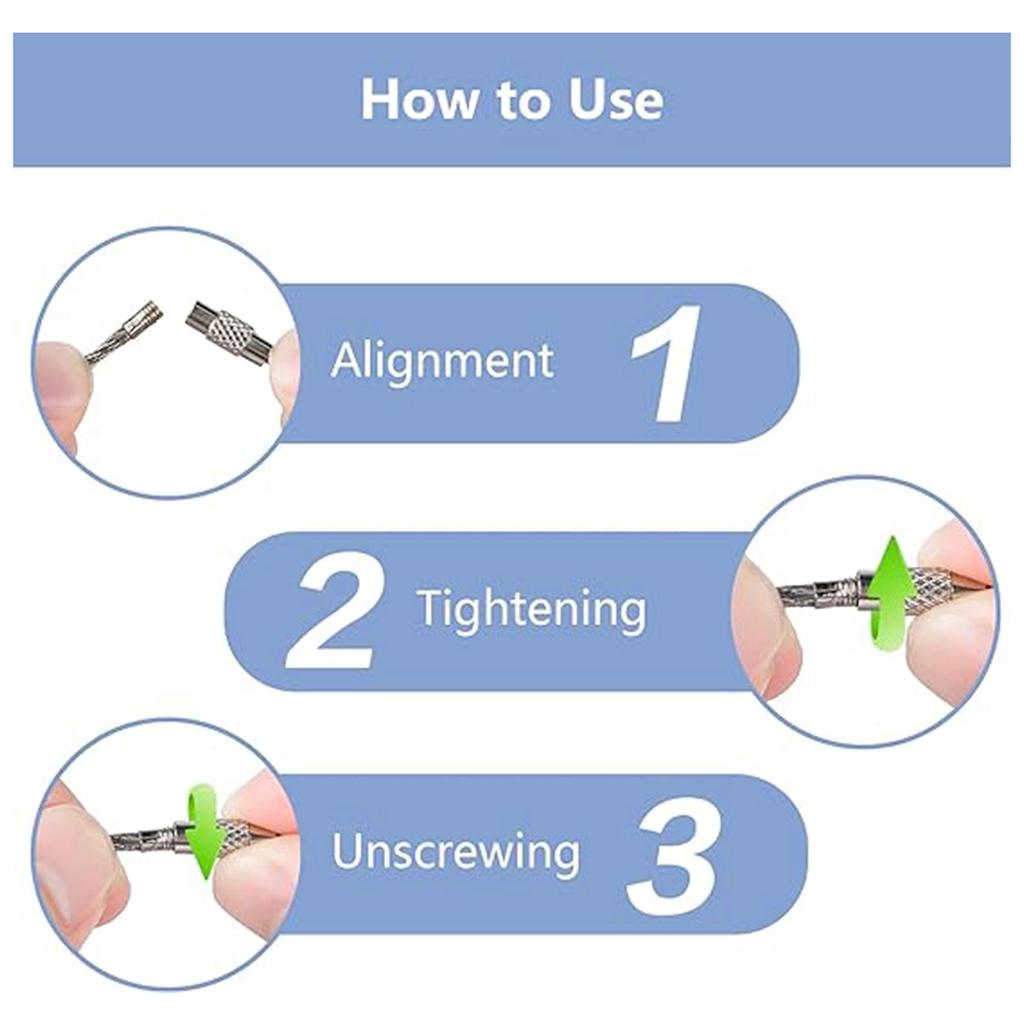 How to Use

Alignment 1

2 Tightening

Unscrewing 3