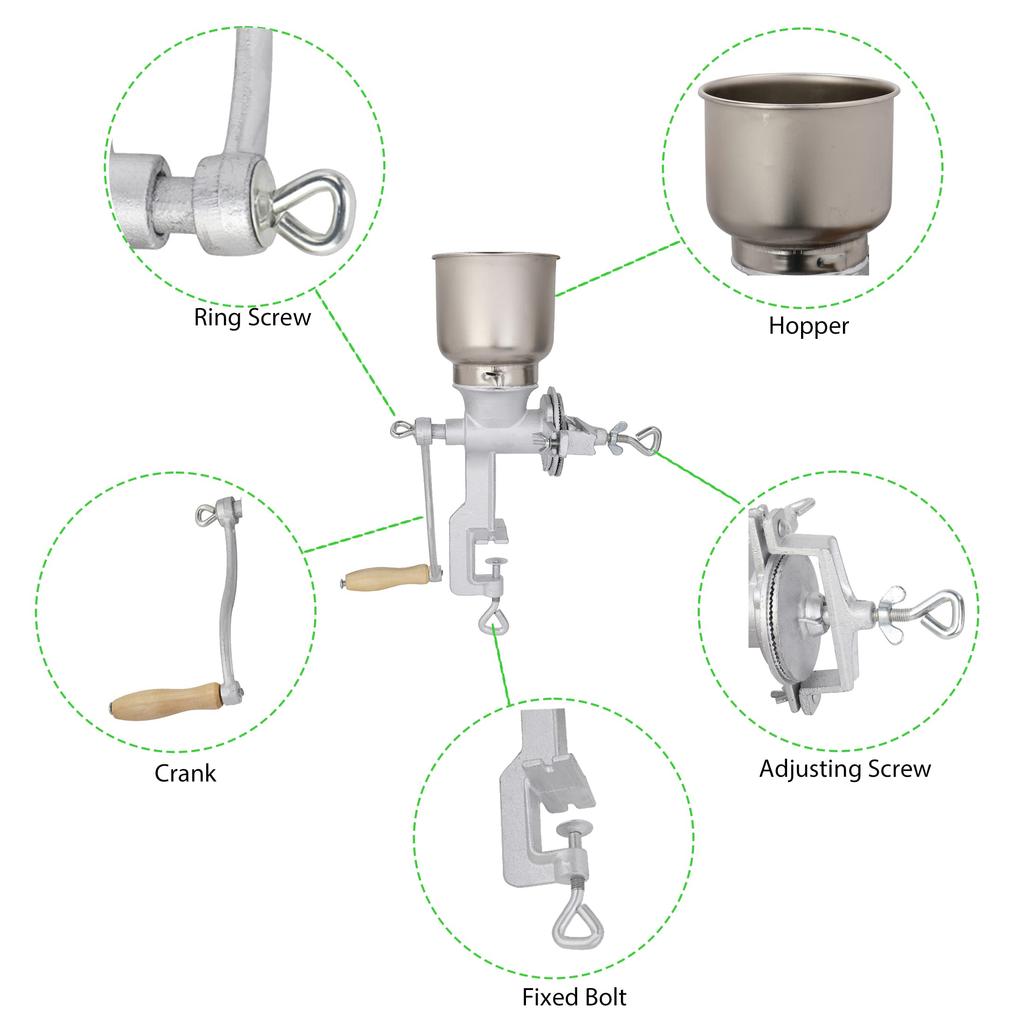 Ring Screw

Hopper

Crank

Adjusting Screw

Fixed Bolt