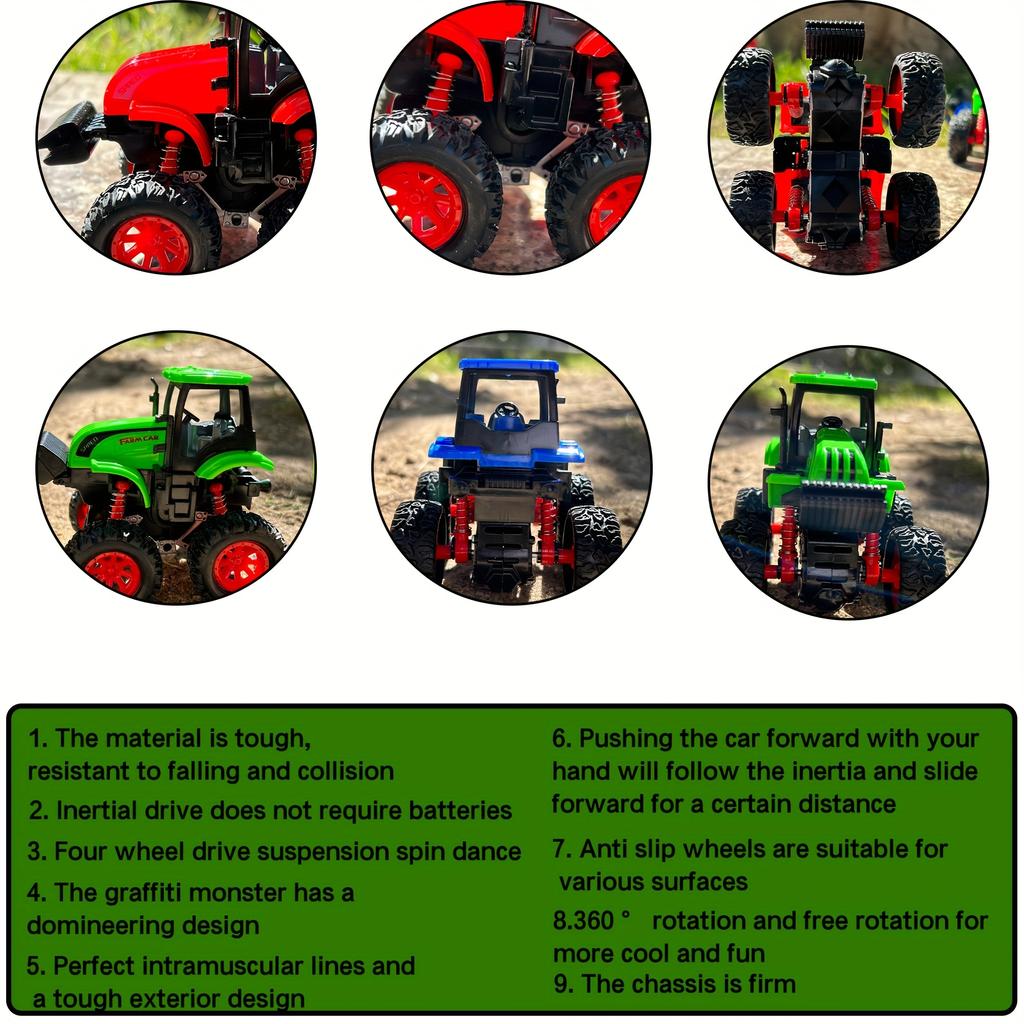 FARM CAR

1. The material is tough, resistant to falling and collision

2. Inertial drive does not require batteries

3. Four wheel drive suspension spin dance

4. The graffiti monster has a domineering design

5. Perfect intramuscular lines and a tough exterior design

6. Pushing the car forward with your hand will follow the inertia and slide forward for a certain distance

7. Anti slip wheels are suitable for various surfaces

8.360 ° rotation and free rotation for more cool and fun

9. The chassis is firm