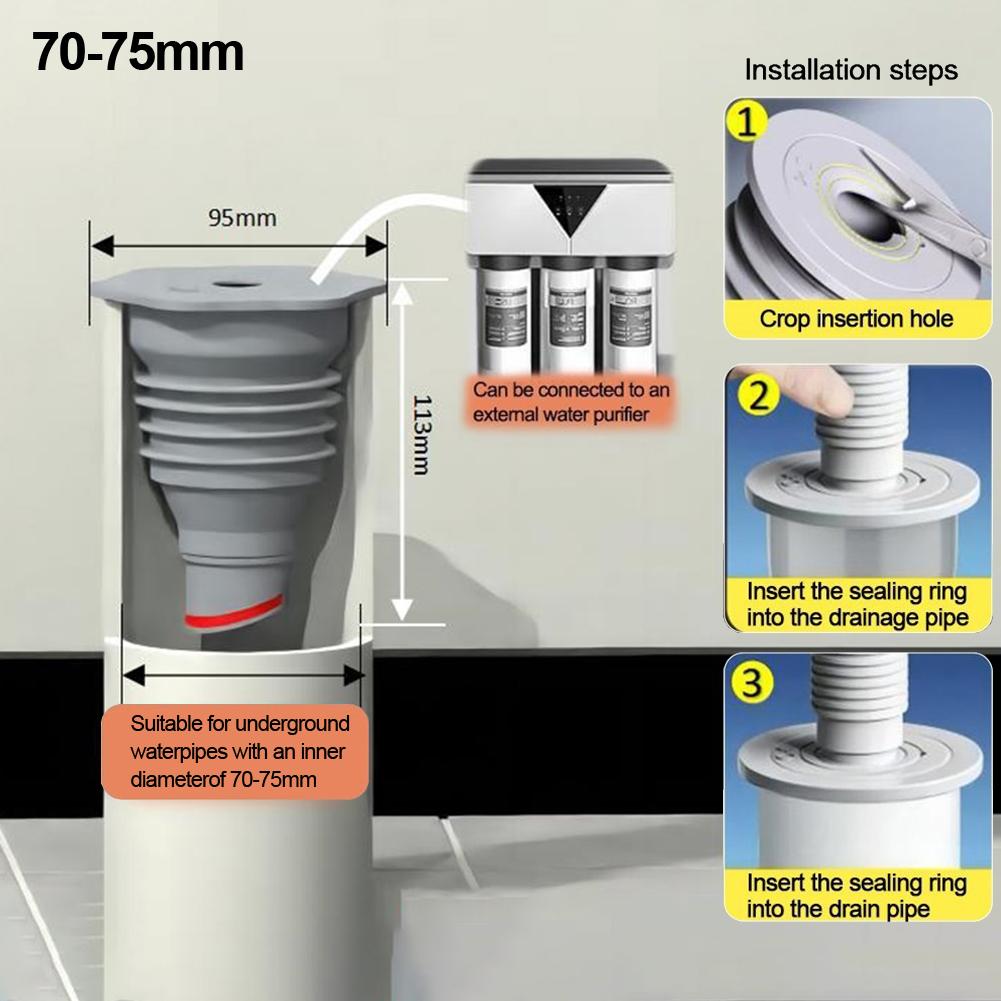 70-75mm

95mm

113mm

Can be connected to an external water purifier

Suitable for underground waterpipes with an inner diameterof 70-75mm

Installation steps

1

Crop insertion hole

2

Insert the sealing ring into the drainage pipe

3

Insert the sealing ring into the drain pipe