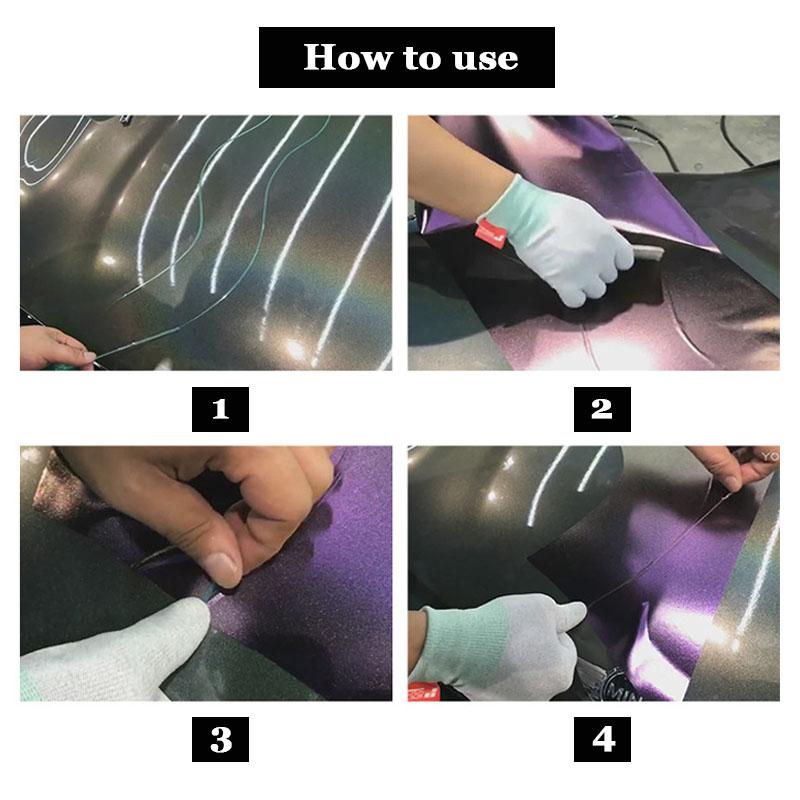 How to use

1

2

3

4