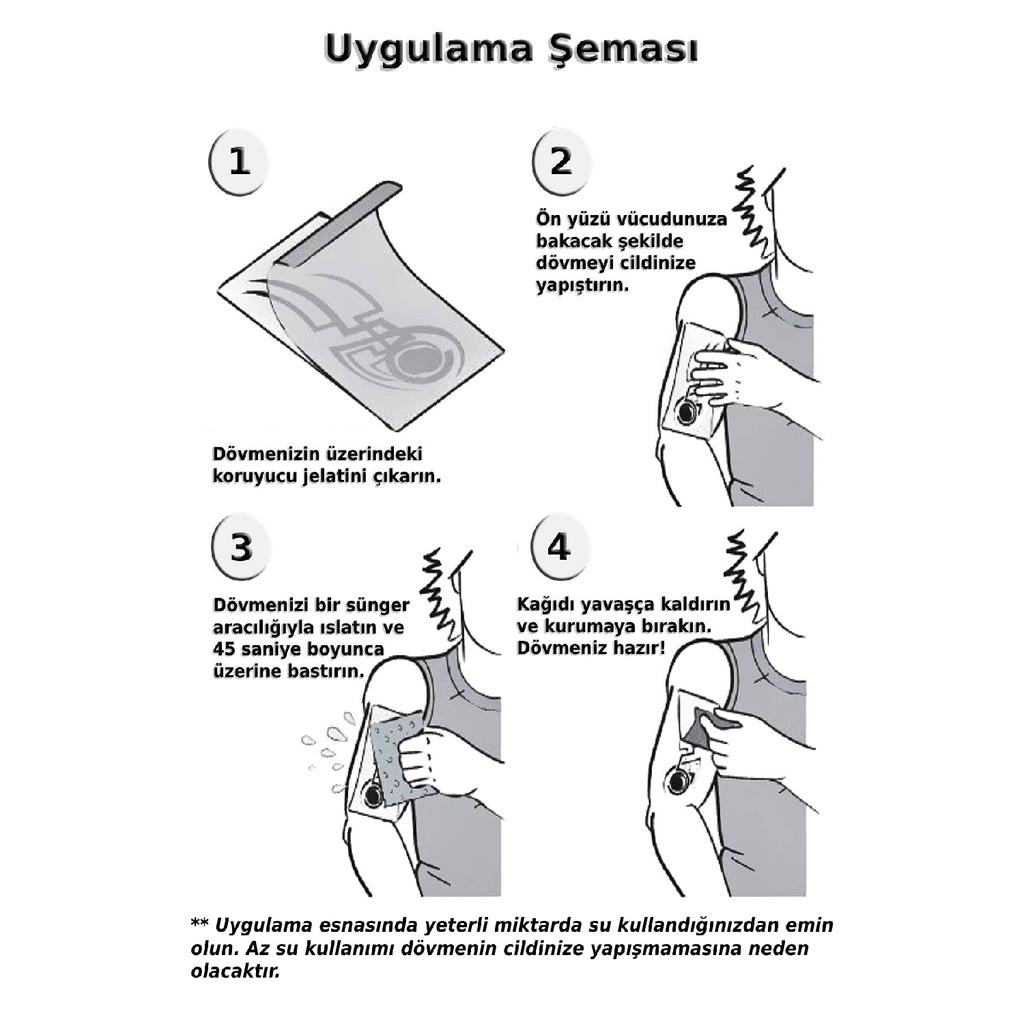 Uygulama Şeması

1

Dövmenizin üzerindeki koruyucu jelatini çıkarın.

2

Ön yüzü vücudunuza bakacak şekilde dövmeyi cildinize yapıştırın.

3

Dövmenizi bir sünger aracılığıyla ıslatın ve 45 saniye boyunca üzerine bastırın.

4

Kağıdı yavaşça kaldırın ve kurumaya bırakın. Dövmeniz hazır!

** Uygulama esnasında yeterli miktarda su kullandığınızdan emin olun. Az su kullanımı dövmenin cildinize yapışmamasına neden olacaktır.