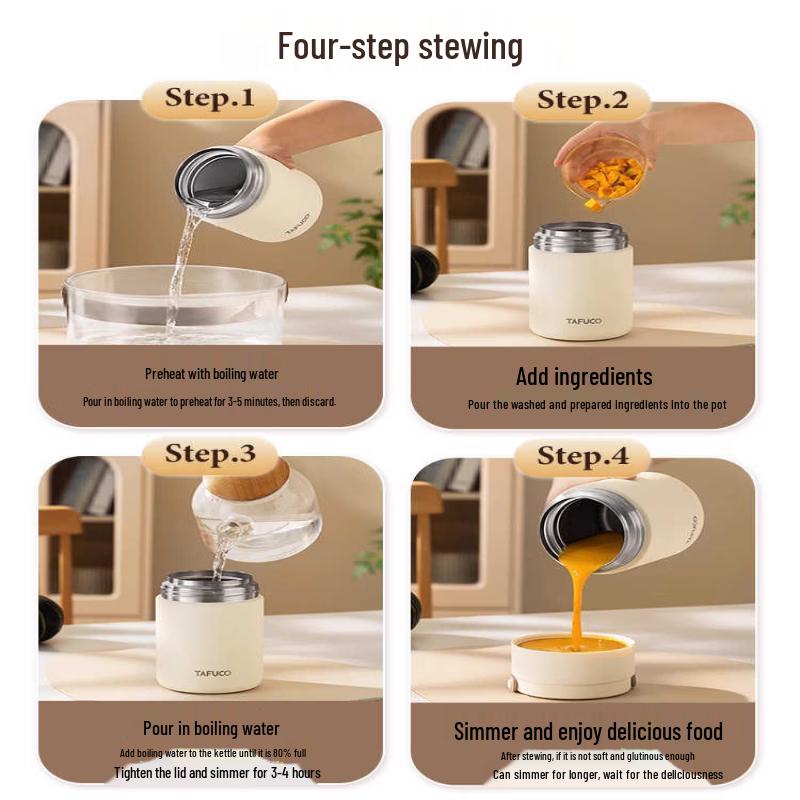 Four-step stewing

Step.1

TAFUCO

Preheat with boiling water

Pour in boiling water to preheat for 3-5 minutes, then discard.

Step.2

TAFUCO

Add ingredients

Pour the washed and prepared ingredients into the pot

Step.3

TAFUCO

Pour in boiling water

Add boiling water to the kettle until it is 80% full

Tighten the lid and simmer for 3-4 hours

Step.4

TAFUCO

Simmer and enjoy delicious food

After stewing, if it is not soft and glutinous enough

Can simmer for longer, wait for the deliciousness