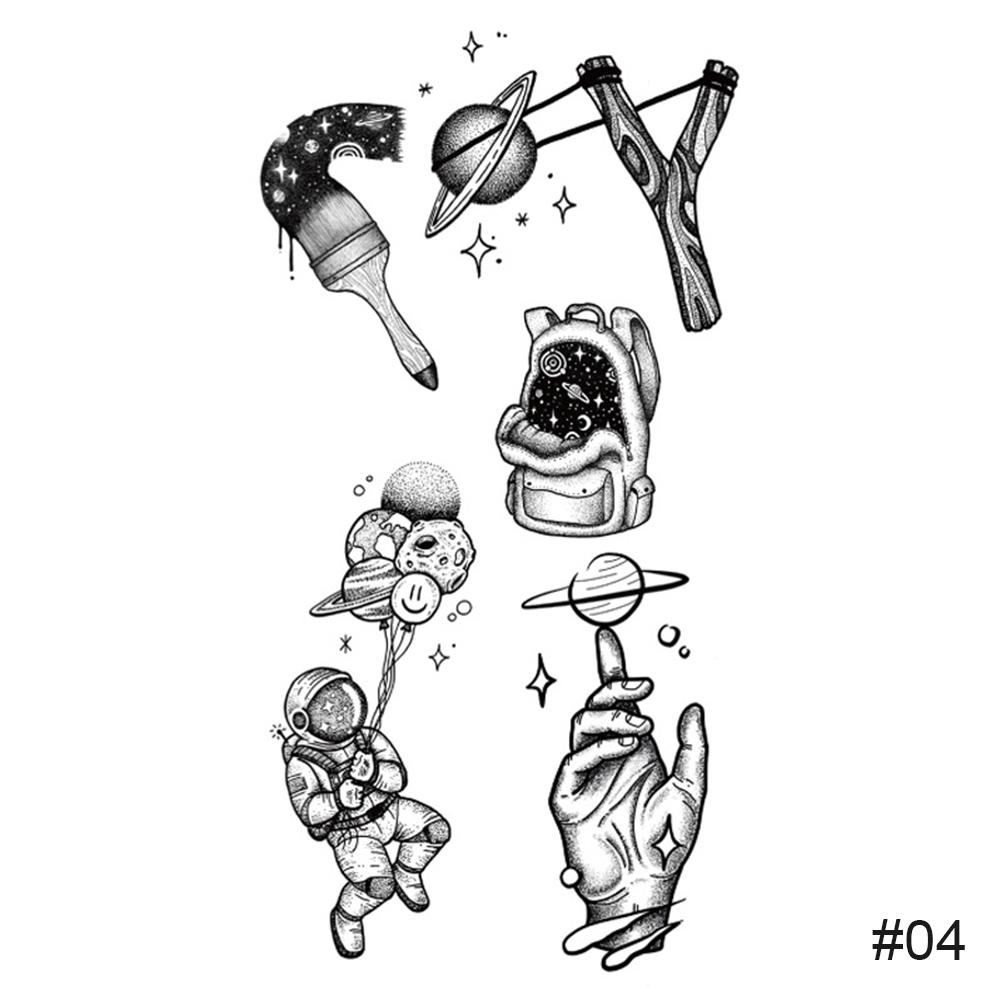 #04