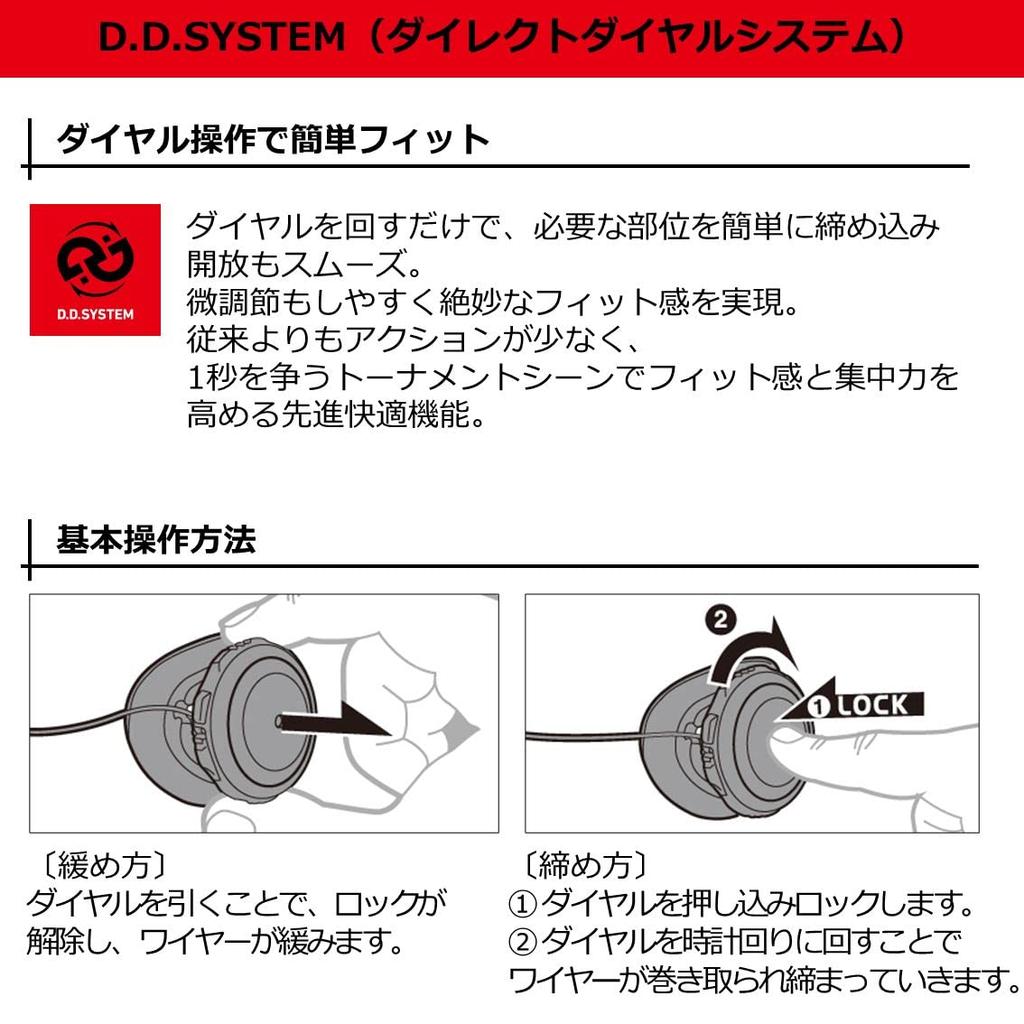 D.D.SYSTEM（ダイレクトダイヤルシステム）

ダイヤル操作で簡単フィット

D.D.SYSTEM

ダイヤルを回すだけで、必要な部位を簡単に締め込み開放もスムーズ。
微調節もしやすく絶妙なフィット感を実現。
従来よりもアクションが少なく、
1秒を争うトーナメントシーンでフィット感と集中力を高める先進快適機能。

基本操作方法

2

1 LOCK

〔緩め方〕
ダイヤルを引くことで、ロックが解除し、ワイヤーが緩みます。

〔締め方〕
①ダイヤルを押し込みロックします。
②ダイヤルを時計回りに回すことでワイヤーが巻き取られ締まっていきます。