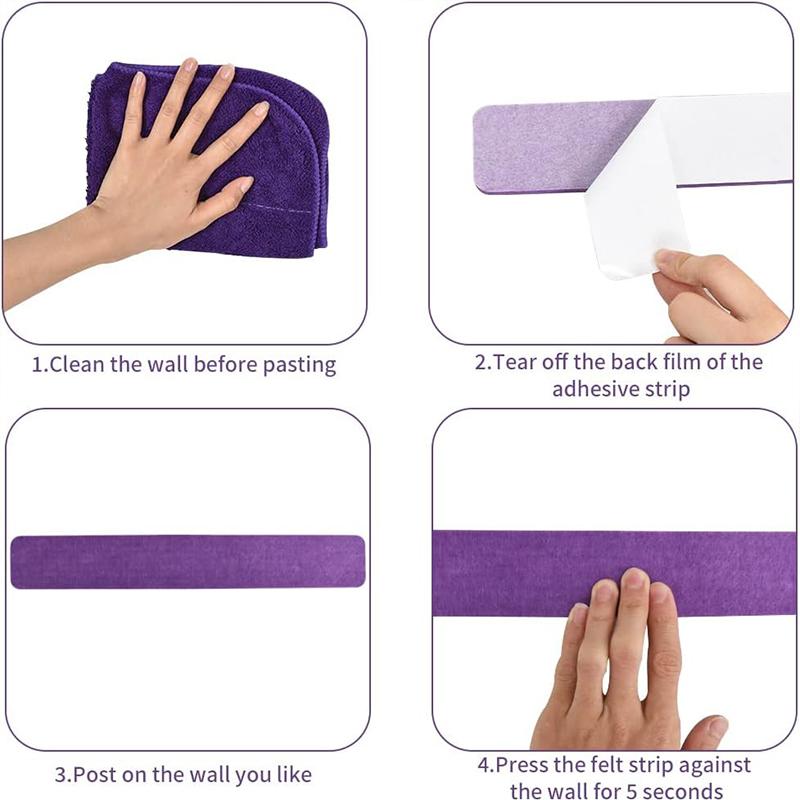 1.Clean the wall before pasting

2.Tear off the back film of the adhesive strip

3.Post on the wall you like

4.Press the felt strip against the wall for 5 seconds