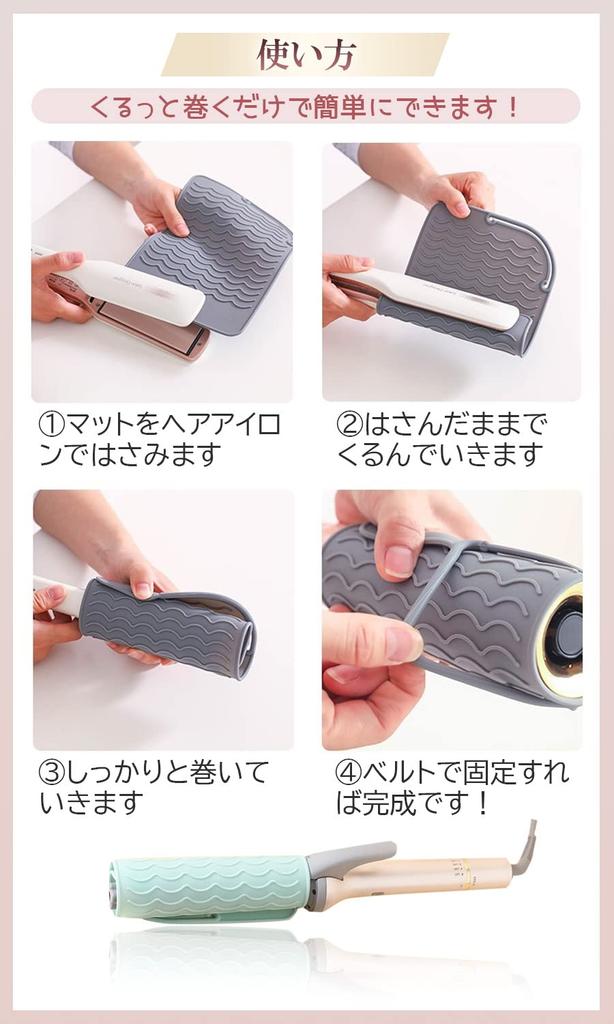 使い方

くるっと巻くだけで簡単にできます！

①マットをヘアアイロンではさみます

②はさんだままでくるんでいきます

③しっかりと巻いていきます

④ベルトで固定すれば完成です！