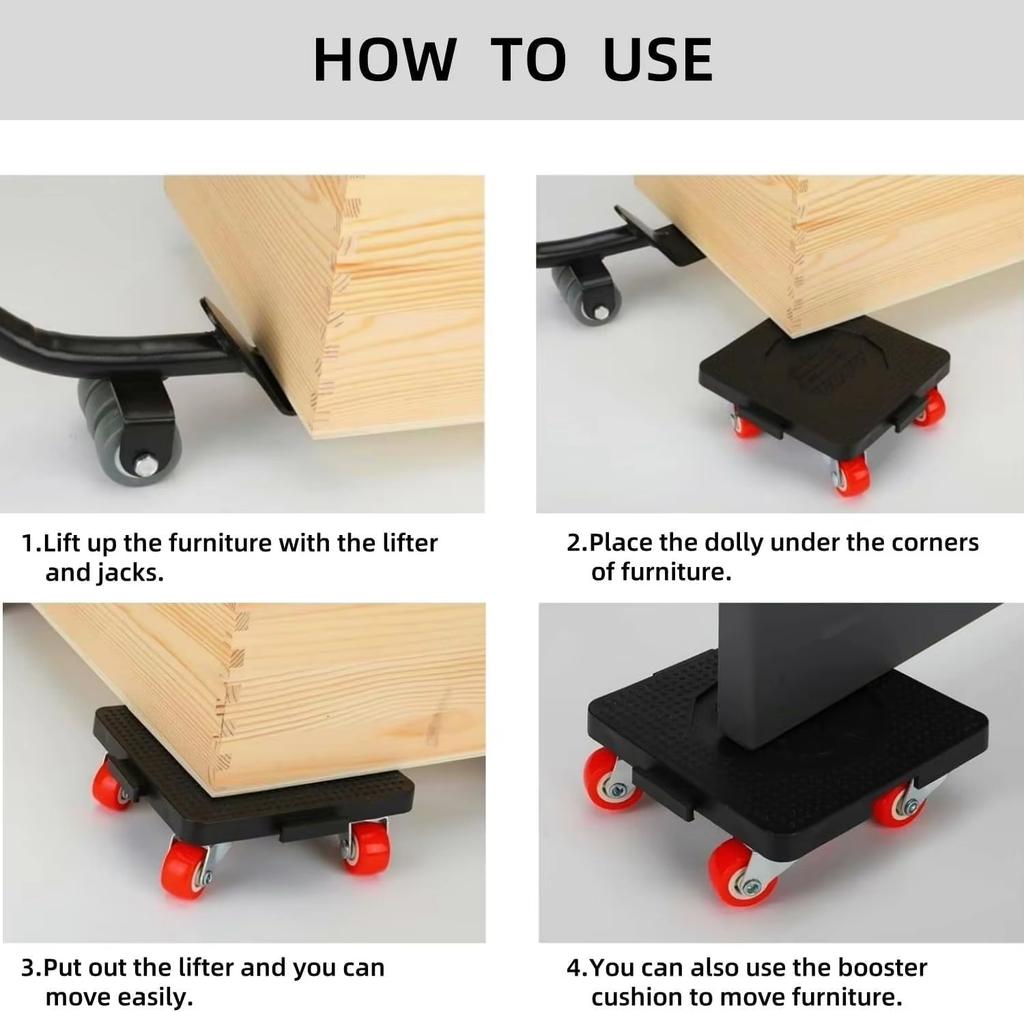 HOW TO USE

1.Lift up the furniture with the lifter and jacks.

2.Place the dolly under the corners of furniture.

3.Put out the lifter and you can move easily.

4.You can also use the booster cushion to move furniture.