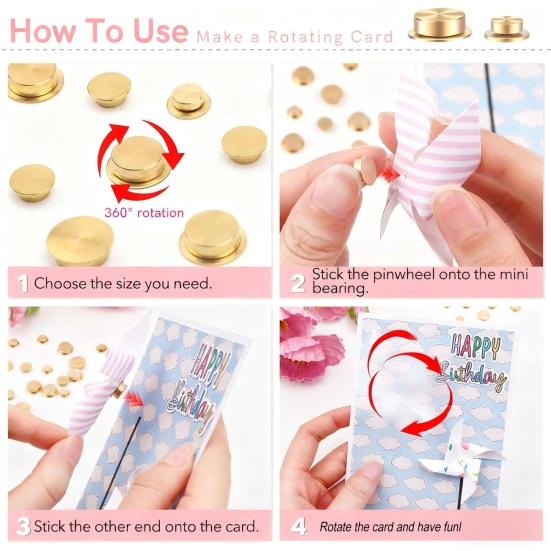 How To Use Make a Rotating Card

360° rotation

1 Choose the size you need.

2 Stick the pinwheel onto the mini bearing.

HAPPY Birthday

3 Stick the other end onto the card.

HAPPY Birthday

4 Rotate the card and have fun!