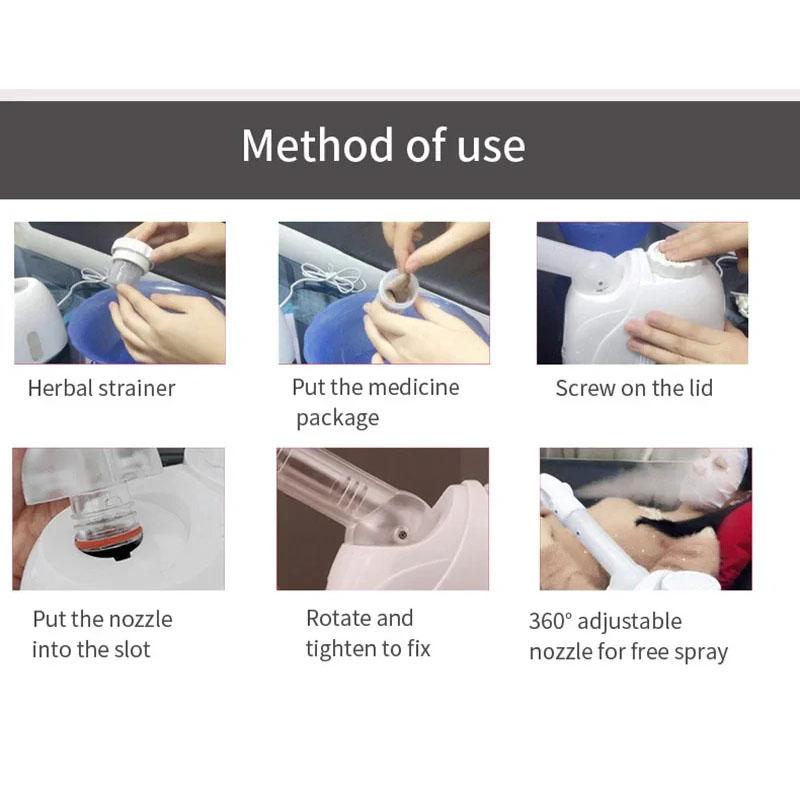 Method of use

Herbal strainer

Put the medicine package

Screw on the lid

Put the nozzle into the slot

Rotate and tighten to fix

360° adjustable nozzle for free spray