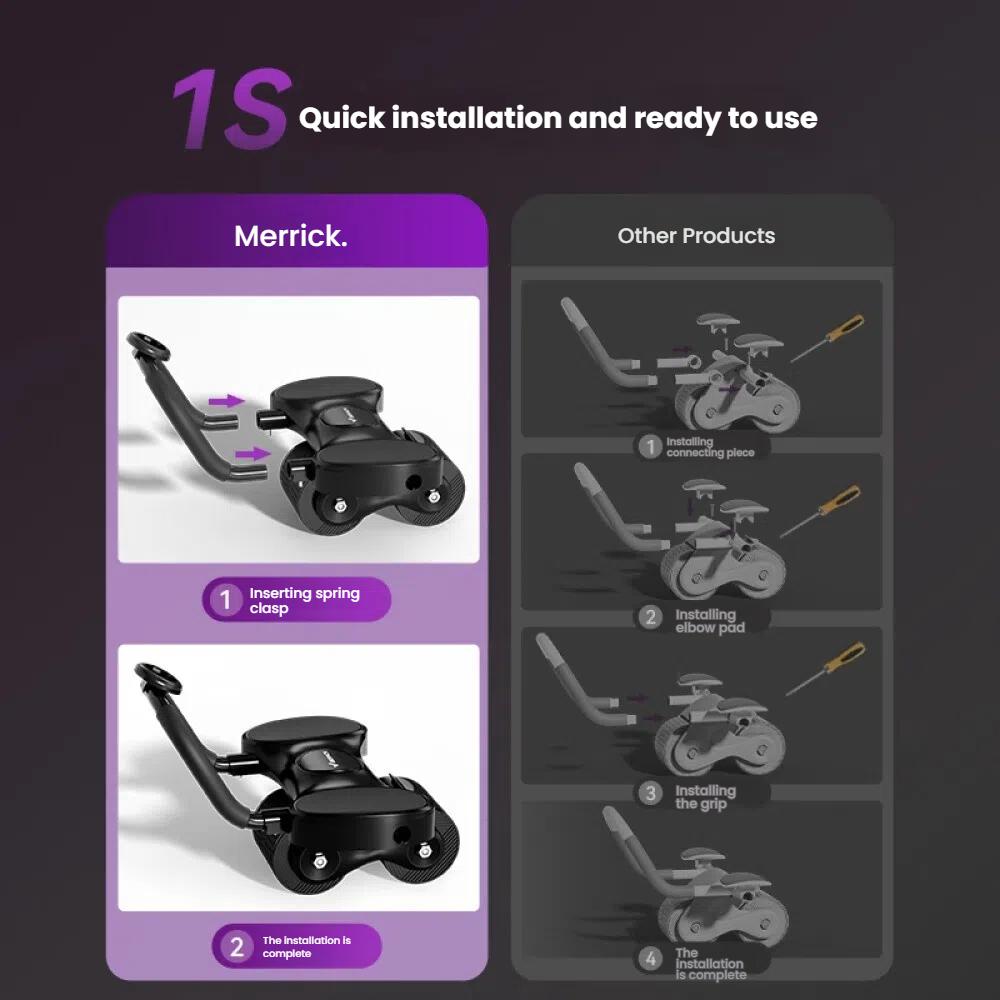 1S Quick installation and ready to use

Merrick.

1 Inserting spring clasp

2 The installation is complete

Other Products

1 Installing connecting piece

2 Installing elbow pad

3 Installing the grip

4 The installation is complete