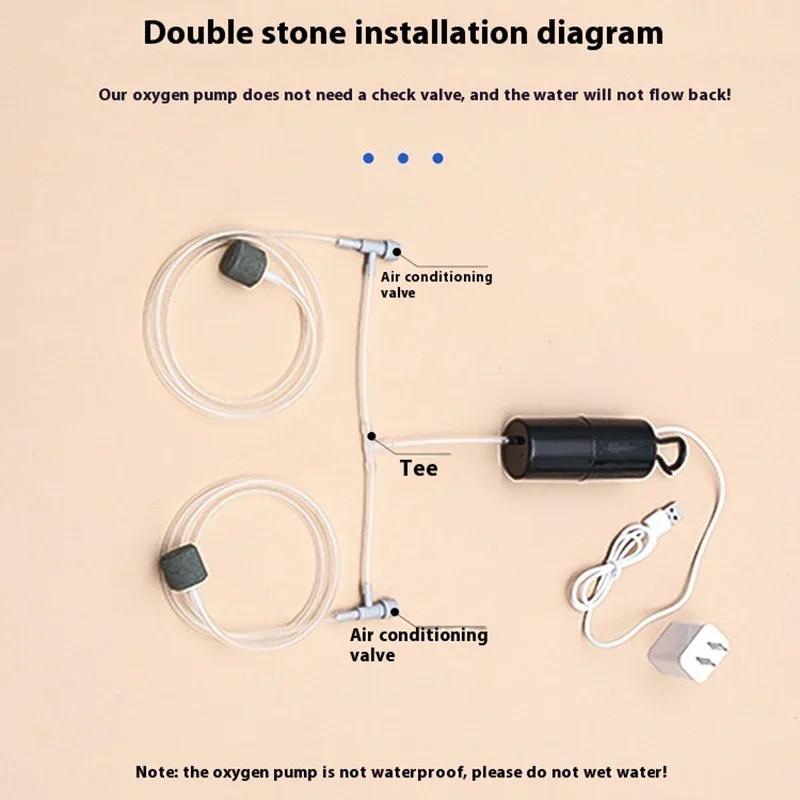 Double stone installation diagram

Our oxygen pump does not need a check valve, and the water will not flow back!

Air conditioning valve

Tee

Air conditioning valve

Note: the oxygen pump is not waterproof, please do not wet water!