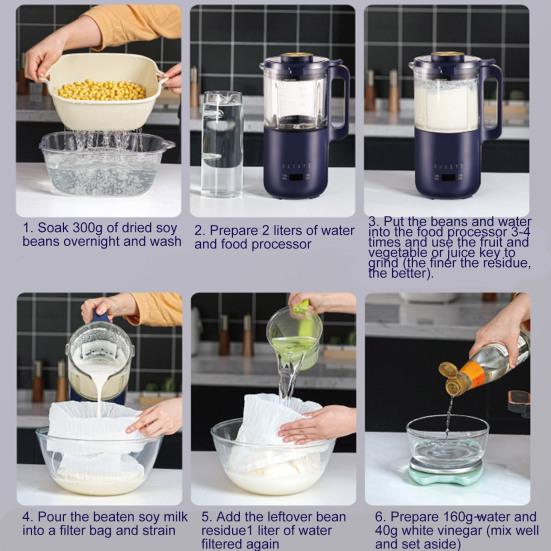 1. Soak 300g of dried soy beans overnight and wash

2. Prepare 2 liters of water and food processor

3. Put the beans and water into the food processor 3-4 times and use the fruit and vegetable or juice key to grind (the finer the residue, the better).

4. Pour the beaten soy milk into a filter bag and strain

5. Add the leftover bean residue1 liter of water filtered again

6. Prepare 160g water and 40g white vinegar (mix well and set aside)