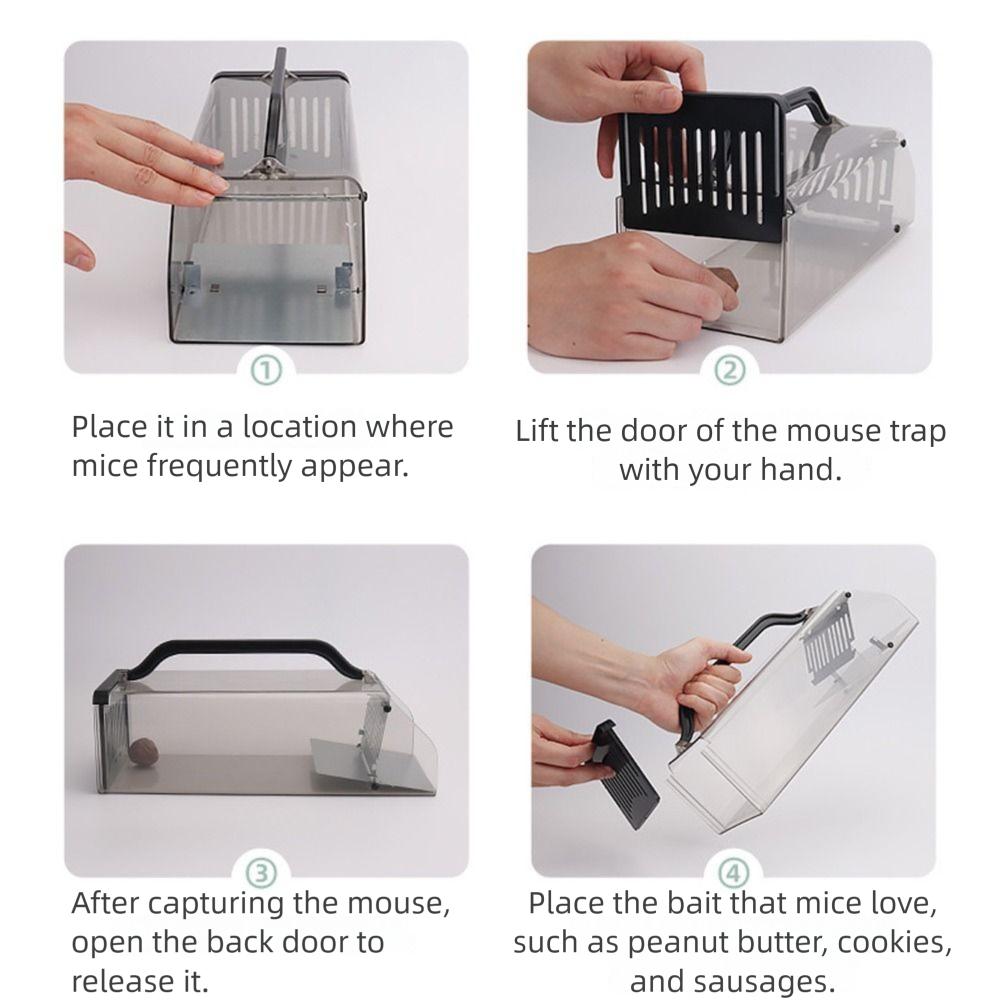 ①

Place it in a location where mice frequently appear.

②

Lift the door of the mouse trap with your hand.

③

After capturing the mouse, open the back door to release it.

④

Place the bait that mice love, such as peanut butter, cookies, and sausages.