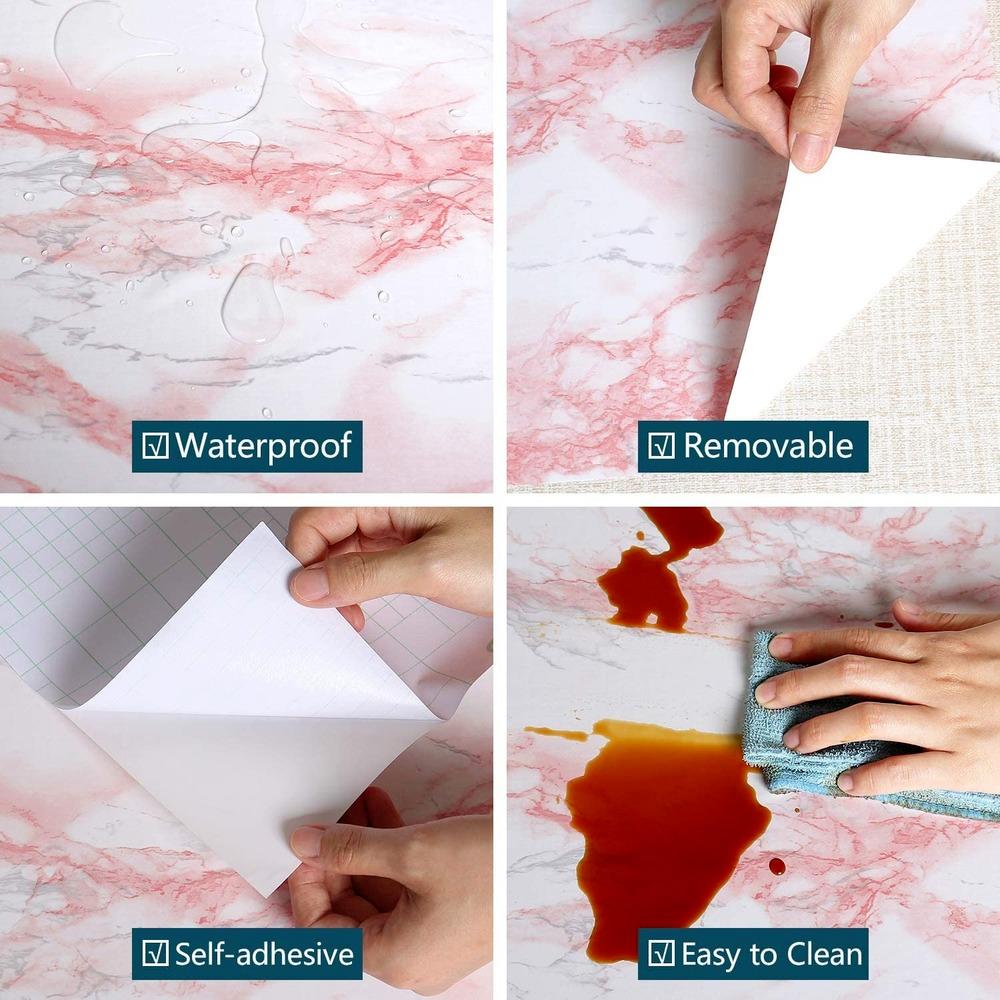 ☑ Waterproof

☑ Removable

☑ Self-adhesive

☑ Easy to Clean