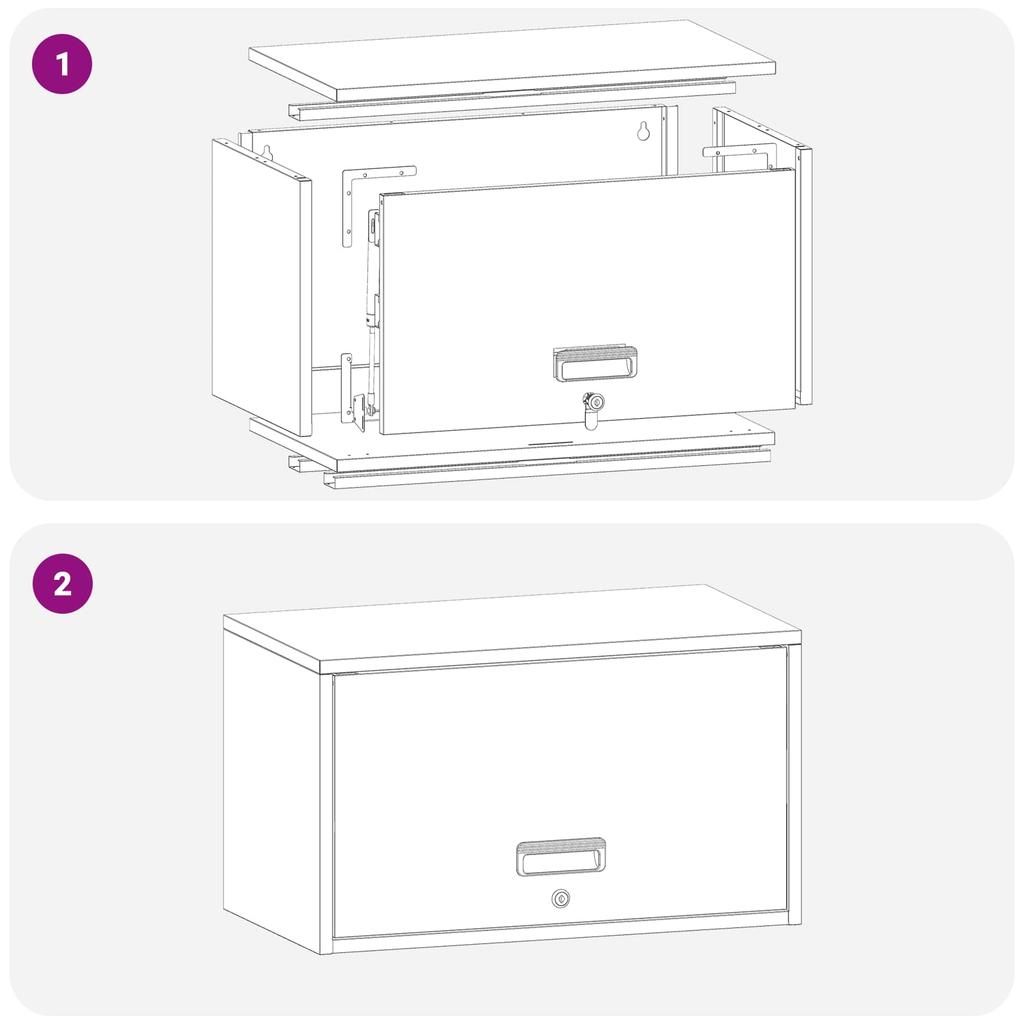 1

2