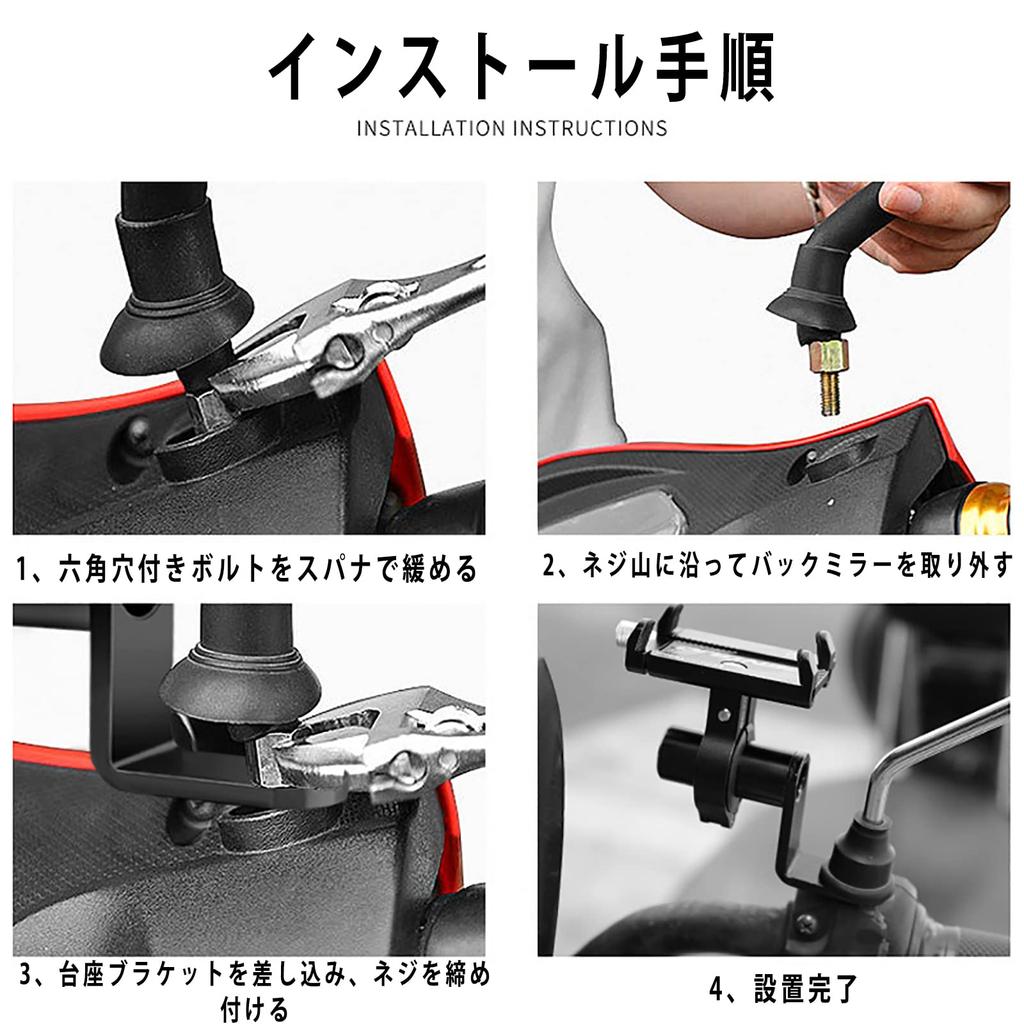 インストール手順

INSTALLATION INSTRUCTIONS

1、六角穴付きボルトをスパナで緩める

2、ネジ山に沿ってバックミラーを取り外す

3、台座ブラケットを差し込み、ネジを締め付ける

4、設置完了