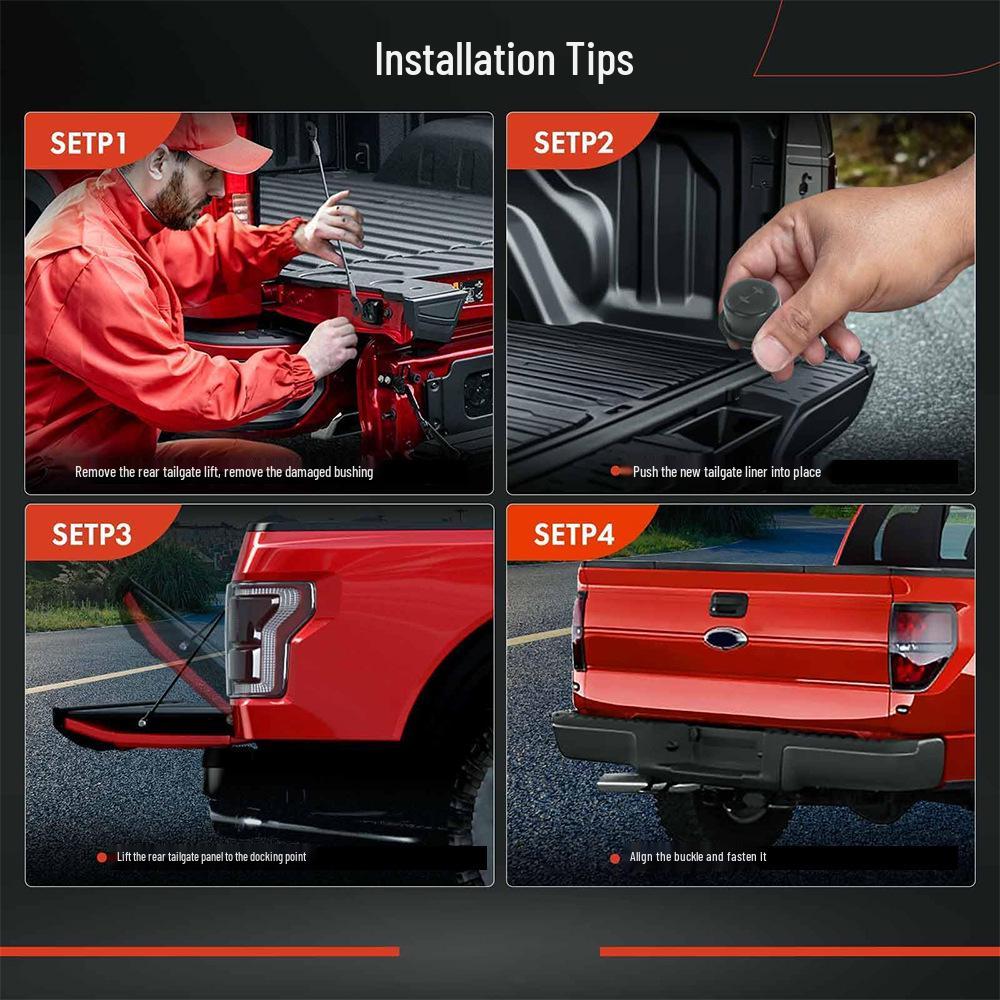 Installation Tips

SETP1

Remove the rear tailgate lift, remove the damaged bushing

SETP2

Push the new tailgate liner into place

SETP3

Lift the rear tailgate panel to the docking point

SETP4

Align the buckle and fasten It