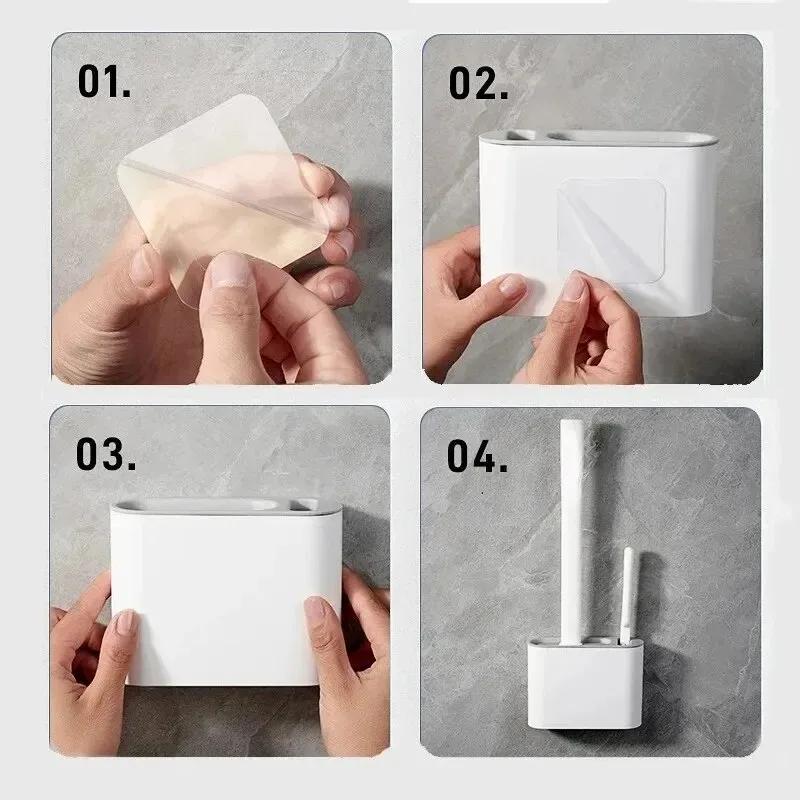 01.

02.

03.

04.