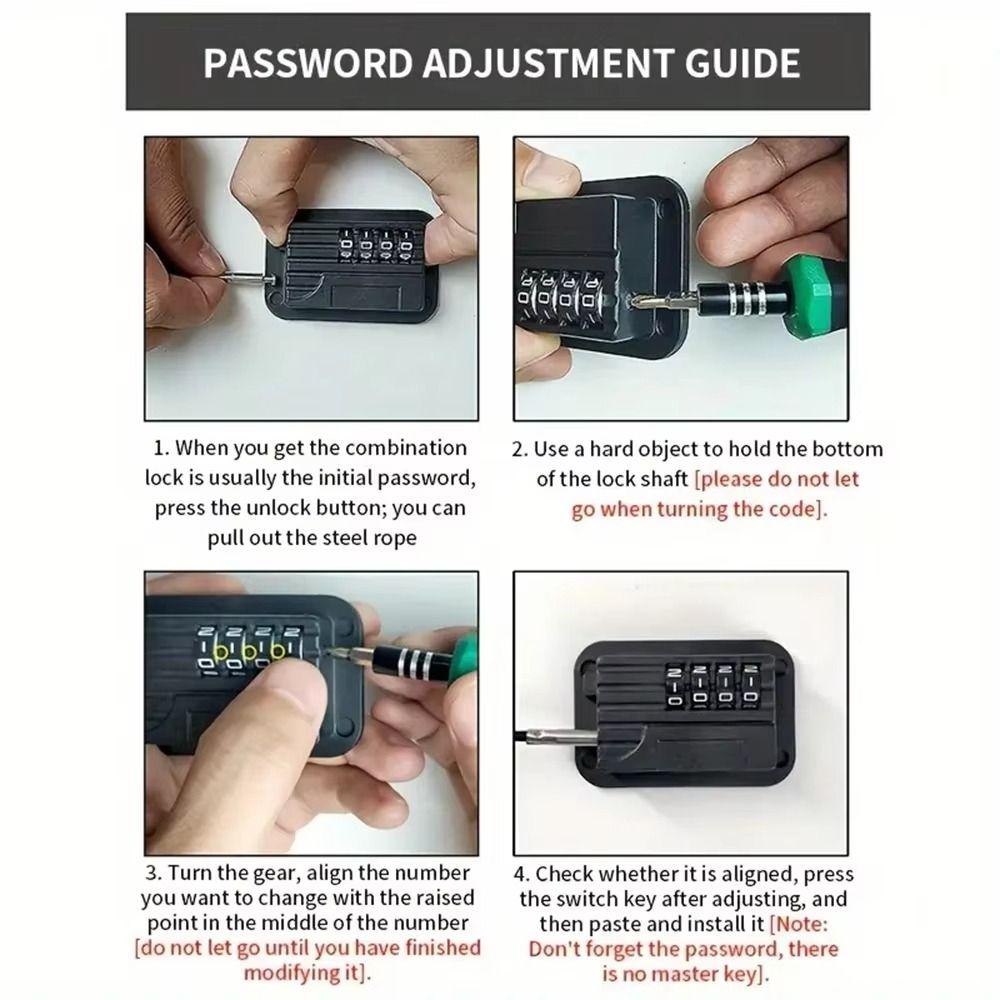 PASSWORD ADJUSTMENT GUIDE

1. When you get the combination lock is usually the initial password, press the unlock button; you can pull out the steel rope

2. Use a hard object to hold the bottom of the lock shaft [please do not let go when turning the code].

3. Turn the gear, align the number you want to change with the raised point in the middle of the number [do not let go until you have finished modifying it].

4. Check whether it is aligned, press the switch key after adjusting, and then paste and install it [Note: Don't forget the password, there is no master key].