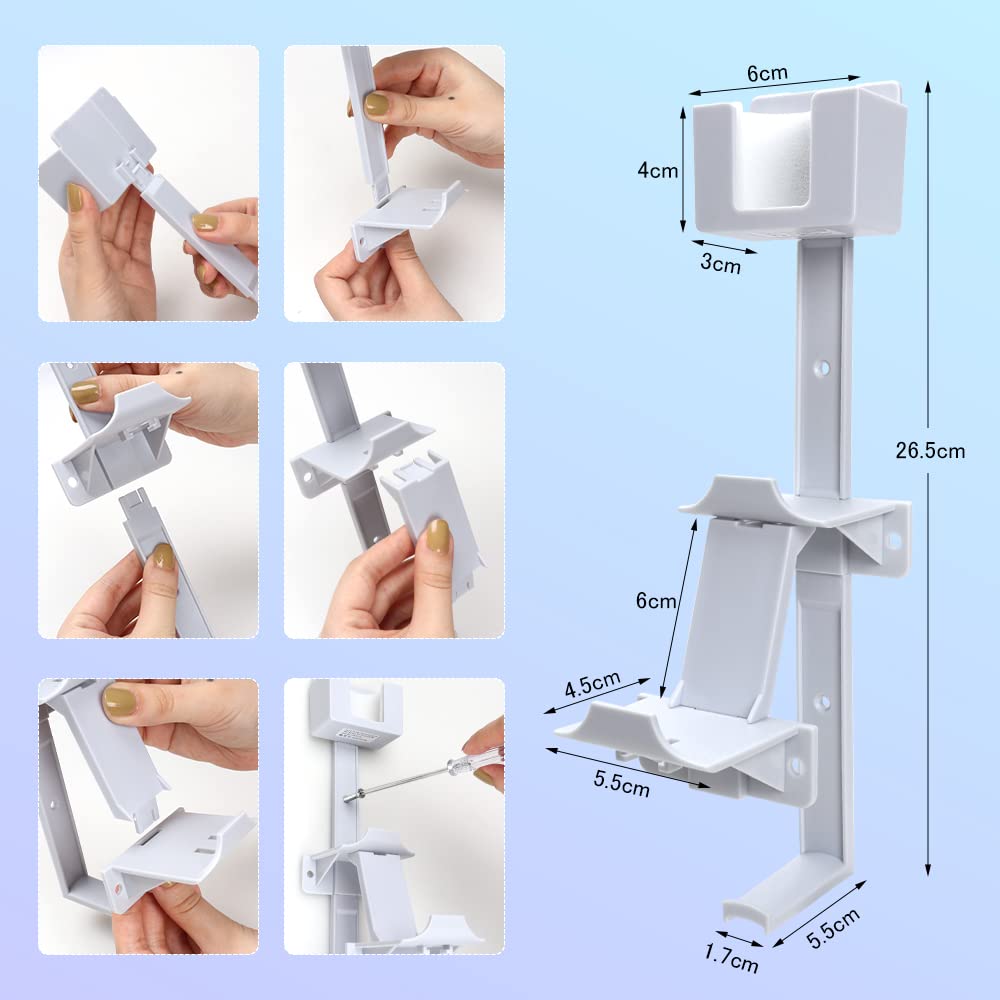 6cm
4cm
3cm
26.5cm
6cm
4.5cm
5.5cm
1.7cm
5.5cm