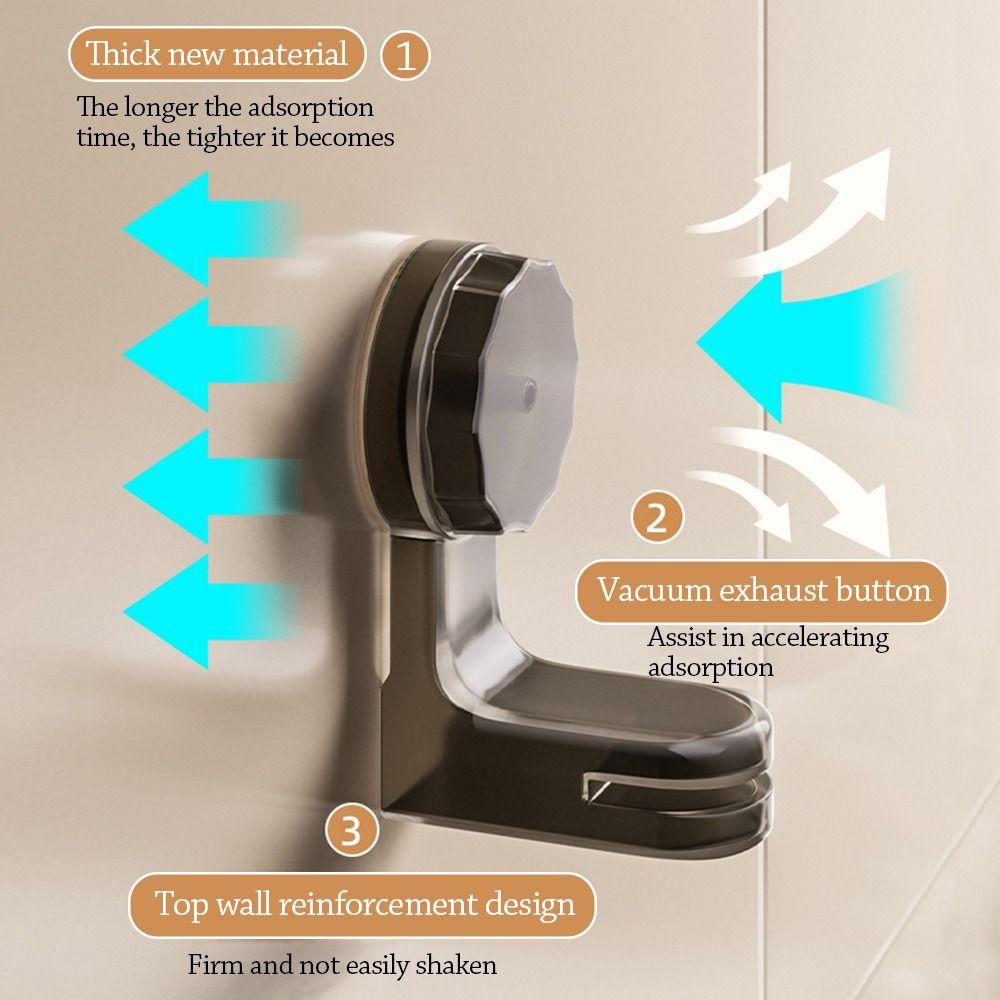 Thick new material 1

The longer the adsorption time, the tighter it becomes

2

Vacuum exhaust button

Assist in accelerating adsorption

3

Top wall reinforcement design

Firm and not easily shaken