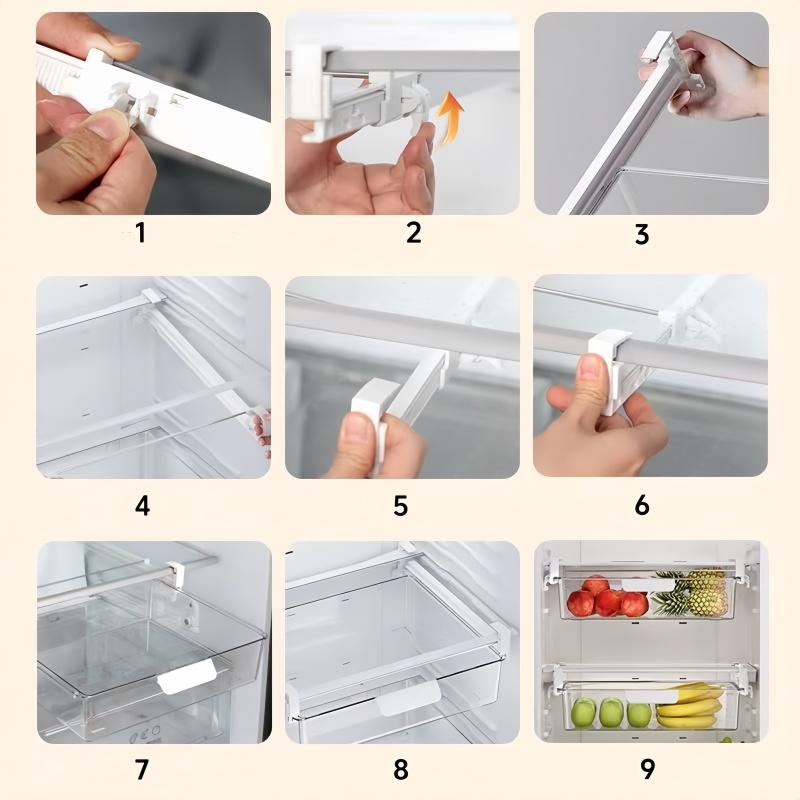 1

2

3

4

5

6

7

8

9