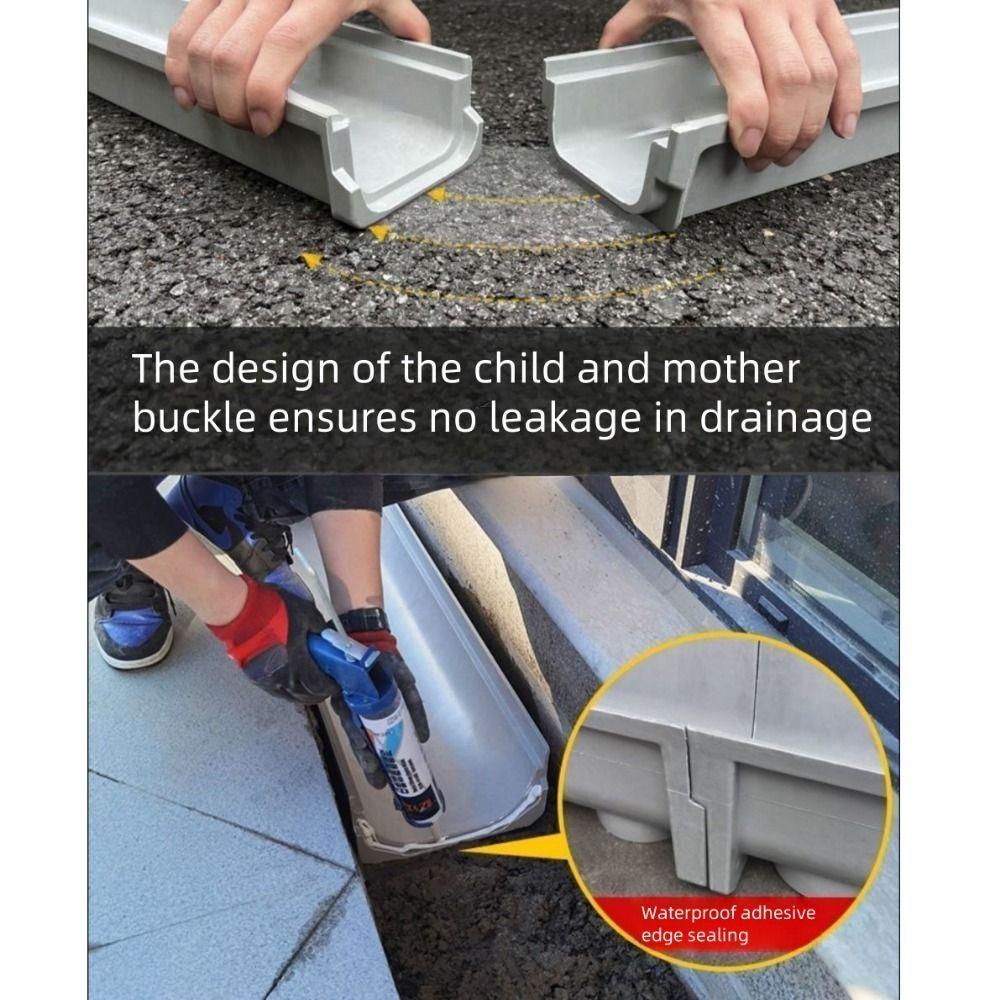 The design of the child and mother buckle ensures no leakage in drainage

Waterproof adhesive edge sealing