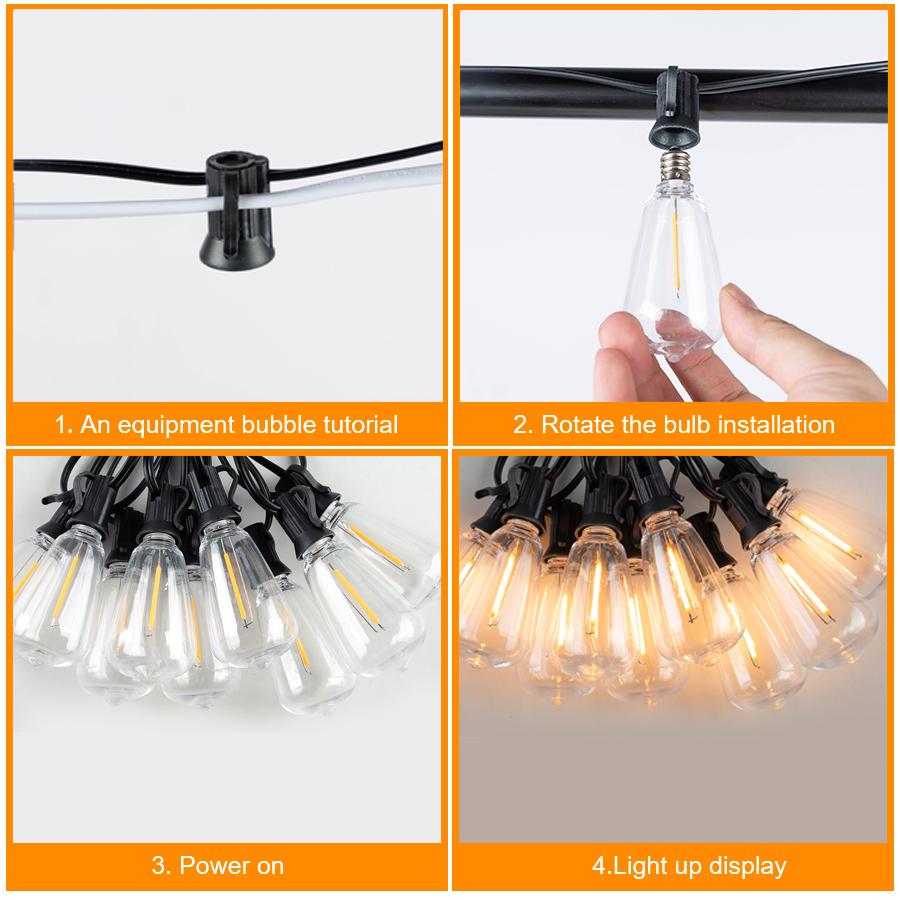 1. An equipment bubble tutorial

2. Rotate the bulb installation

3. Power on

4.Light up display