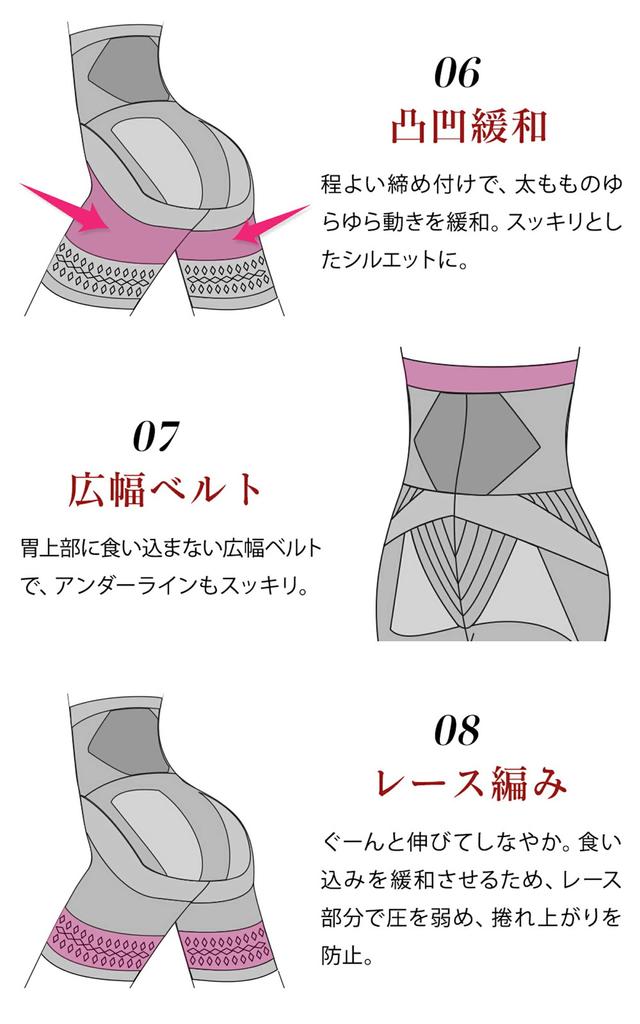 06
凸凹緩和

程よい締め付けで、太もものゆらゆら動きを緩和。スッキリとしたシルエットに。

07
広幅ベルト

胃上部に食い込まない広幅ベルトで、アンダーラインもスッキリ。

08
レース編み

ぐーんと伸びてしなやか。食い込みを緩和させるため、レース部分で圧を弱め、捲れ上がりを防止。