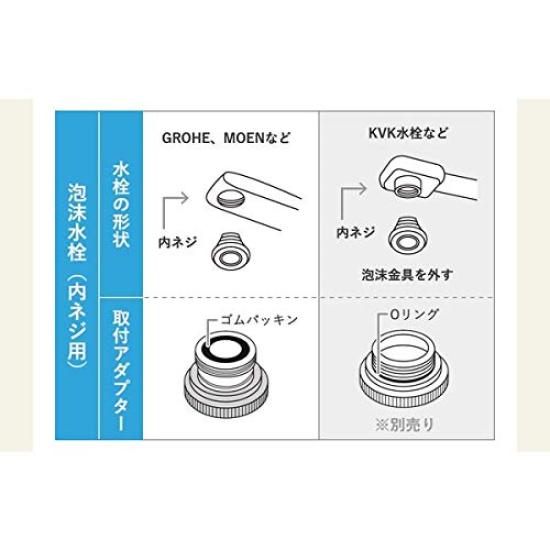 泡沫水栓（内ネジ用）

水栓の形状

GROHE、MOENなど

内ネジ

KVK水栓など

内ネジ

泡沫金具を外す

取付アダプター

ゴムパッキン

Oリング

※別売り