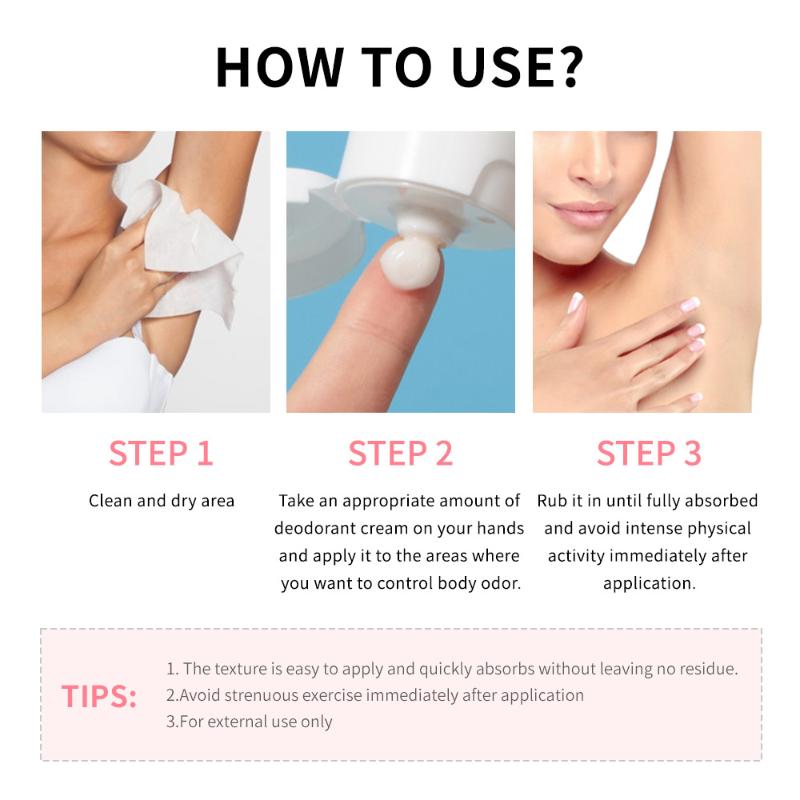 HOW TO USE?

STEP 1

Clean and dry area

STEP 2

Take an appropriate amount of deodorant cream on your hands and apply it to the areas where you want to control body odor.

STEP 3

Rub it in until fully absorbed and avoid intense physical activity immediately after application.

TIPS:

1. The texture is easy to apply and quickly absorbs without leaving no residue.
2.Avoid strenuous exercise immediately after application
3.For external use only