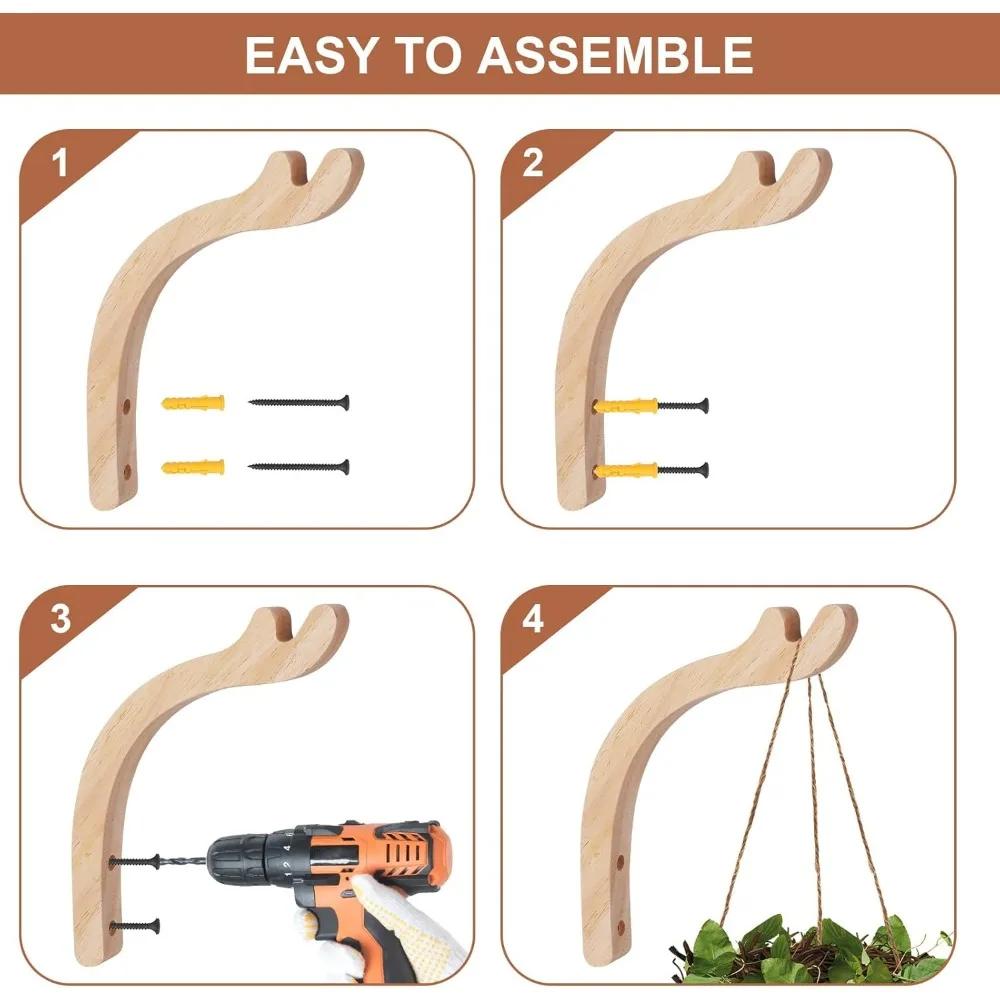 EASY TO ASSEMBLE

1

2

3

4