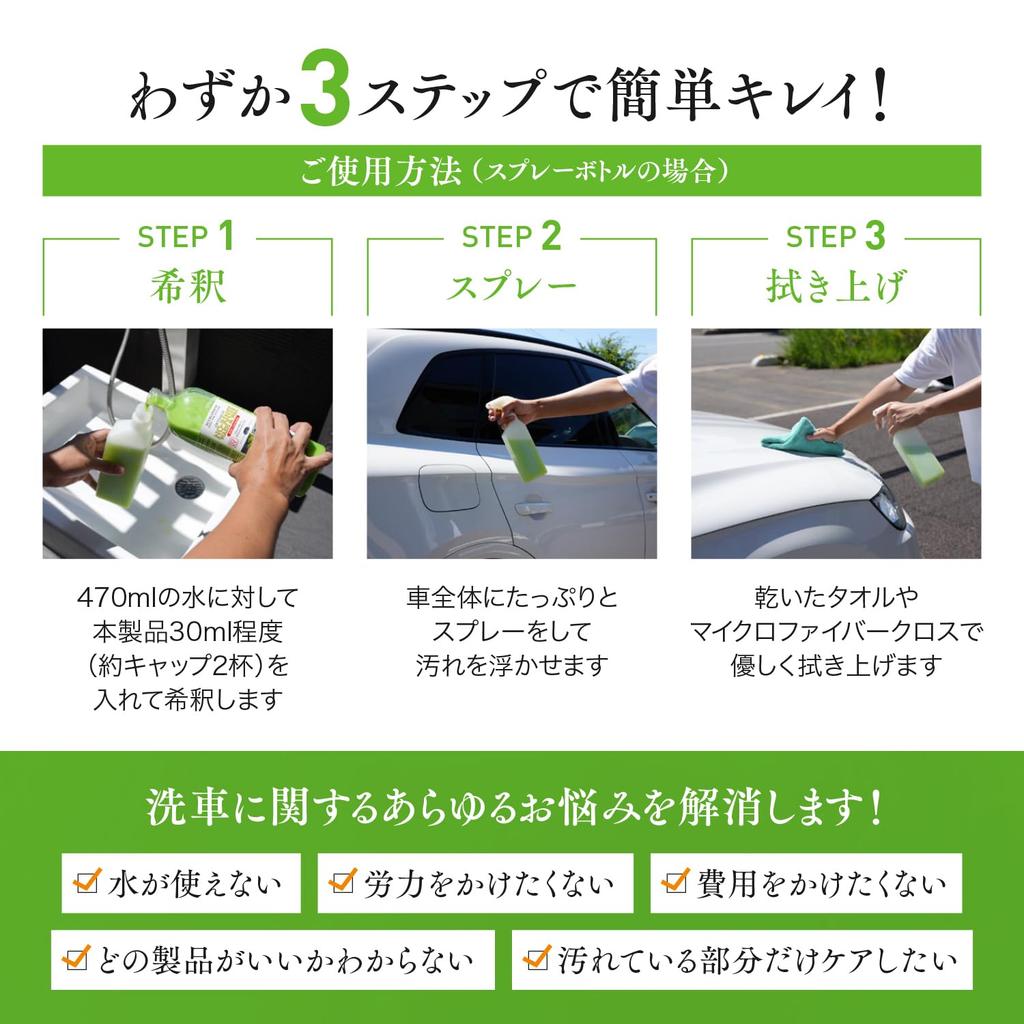 わずか3ステップで簡単キレイ!

ご使用方法(スプレーボトルの場合)

STEP 1
希釈

470mlの水に対して本製品30ml程度(約キャップ2杯)を入れて希釈します

STEP 2
スプレー

車全体にたっぷりとスプレーをして汚れを浮かせます

STEP 3
拭き上げ

乾いたタオルやマイクロファイバークロスで優しく拭き上げます

洗車に関するあらゆるお悩みを解消します!

☑ 水が使えない
☑ 労力をかけたくない
☑ 費用をかけたくない
☑ どの製品がいいかわからない
☑ 汚れている部分だけケアしたい