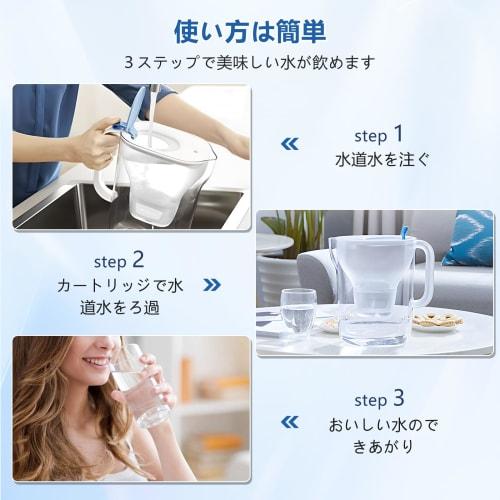 使い方は簡単

3ステップで美味しい水が飲めます

«

step 1
水道水を注ぐ

step 2
カートリッジで水道水をろ過

»

«

step 3
おいしい水のできあがり