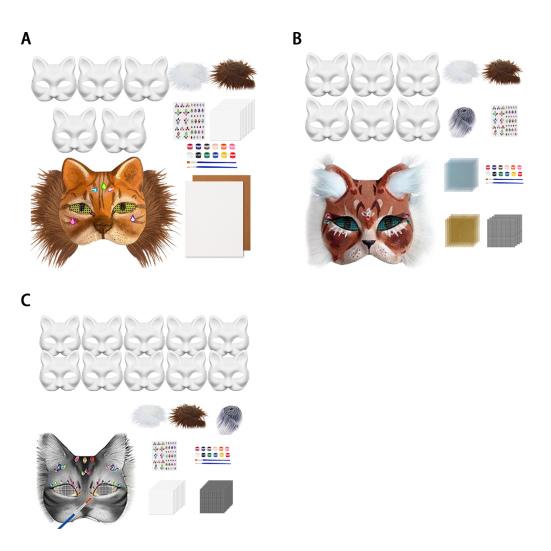 A

B

C