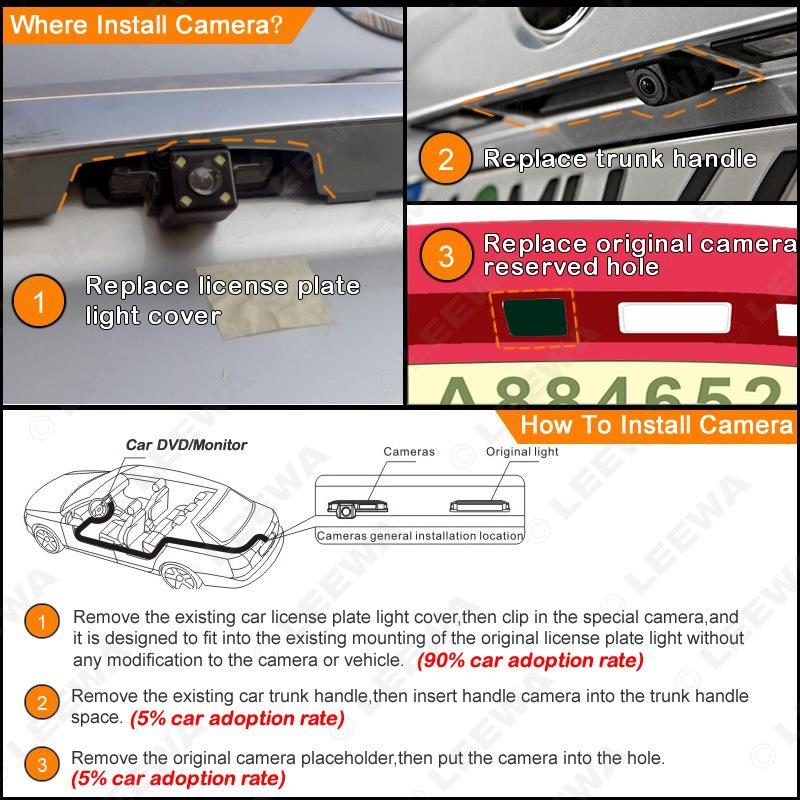 Where Install Camera?

1 Replace license plate light cover

2 Replace trunk handle

3 Replace original camera reserved hole

A884652

How To Install Camera

Car DVD/Monitor

Cameras

Original light

Cameras general installation location

LEEWA

1 Remove the existing car license plate light cover,then clip in the special camera,and it is designed to fit into the existing mounting of the original license plate light without any modification to the camera or vehicle. (90% car adoption rate)

2 Remove the existing car trunk handle,then insert handle camera into the trunk handle space. (5% car adoption rate)

3 Remove the original camera placeholder,then put the camera into the hole. (5% car adoption rate)