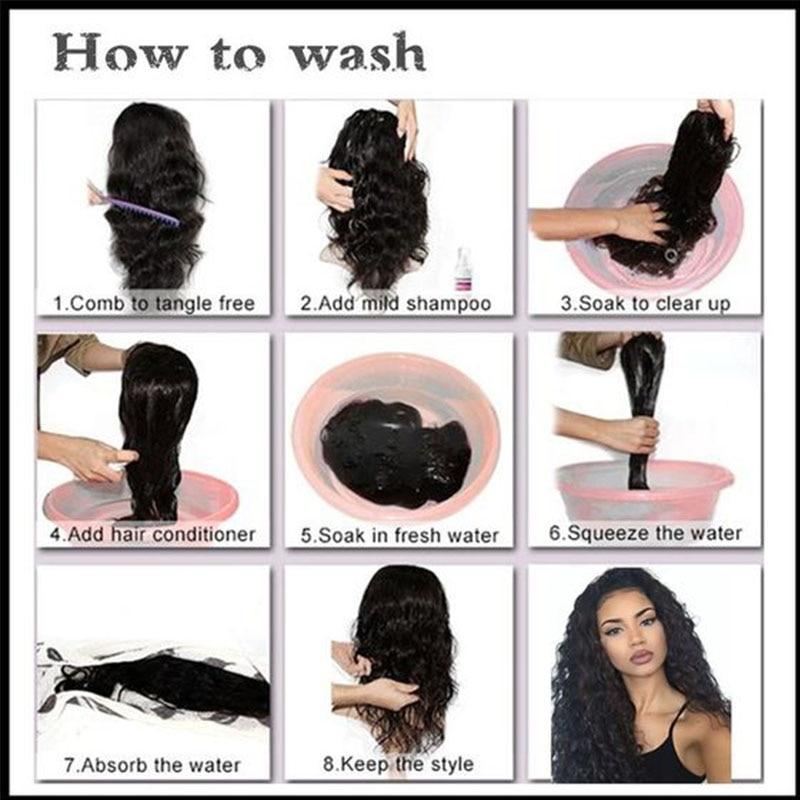 How to wash

1.Comb to tangle free

2.Add mild shampoo

3.Soak to clear up

4.Add hair conditioner

5.Soak in fresh water

6.Squeeze the water

7.Absorb the water

8.Keep the style