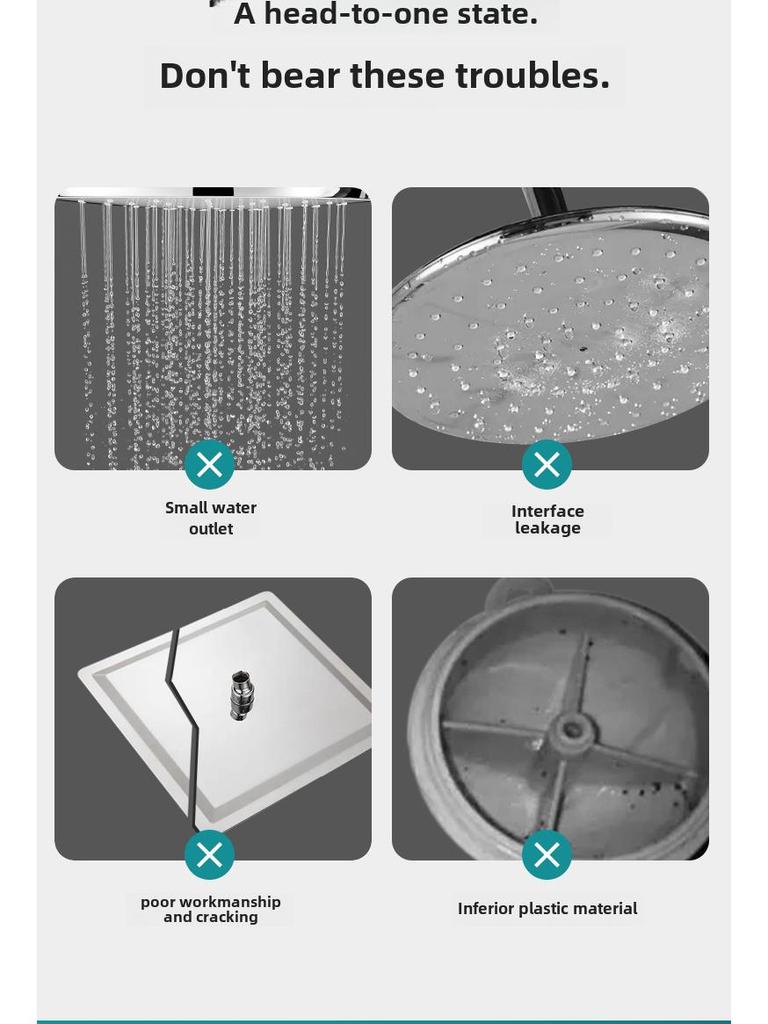 A head-to-one state.

Don't bear these troubles.

Small water outlet

Interface leakage

poor workmanship and cracking

Inferior plastic material